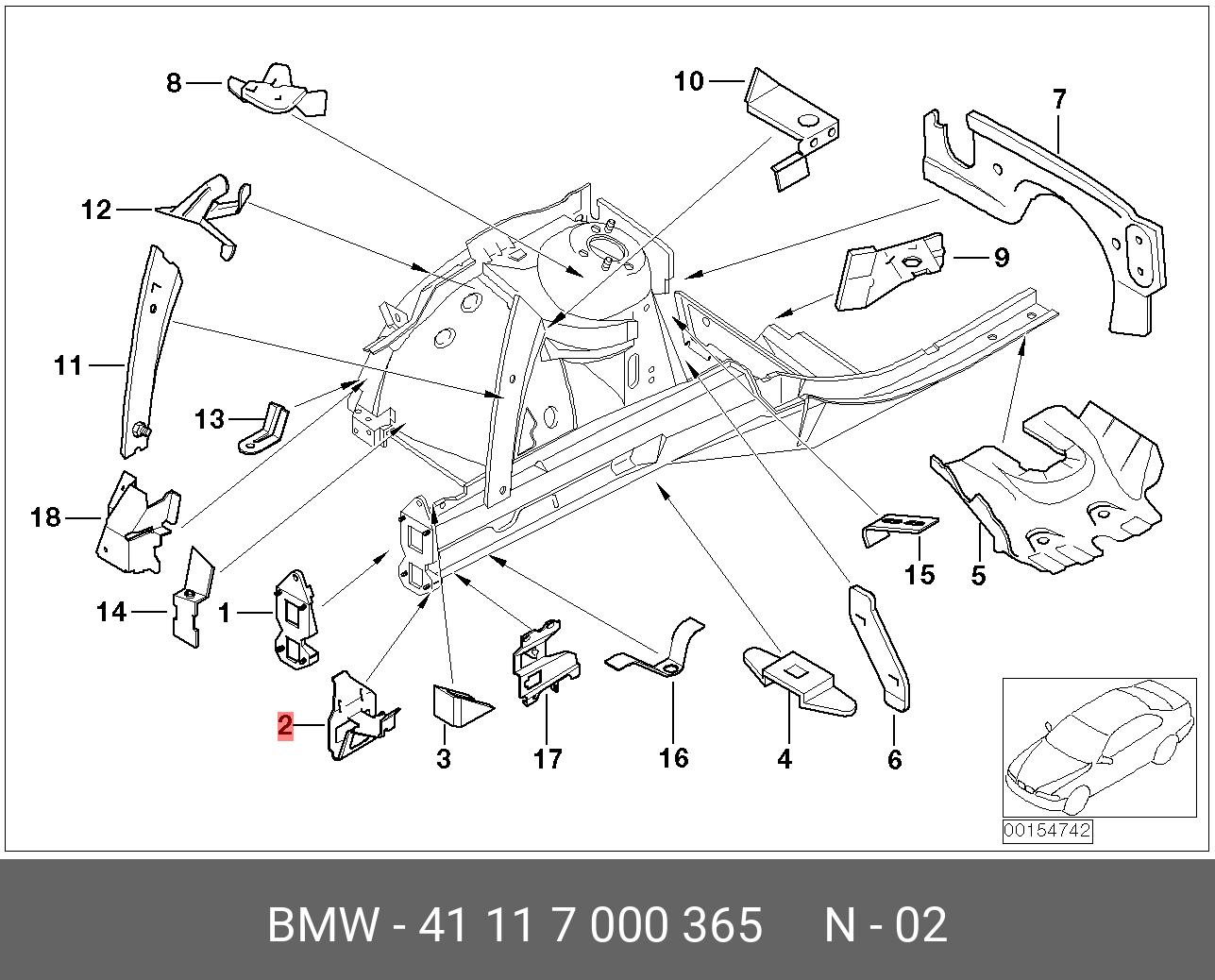 8
10
7
12
9
11
13
18
15
5
14
1
2
3
17
16
4
6
00154742

BMW - 41 11 7 000 365 N - 02