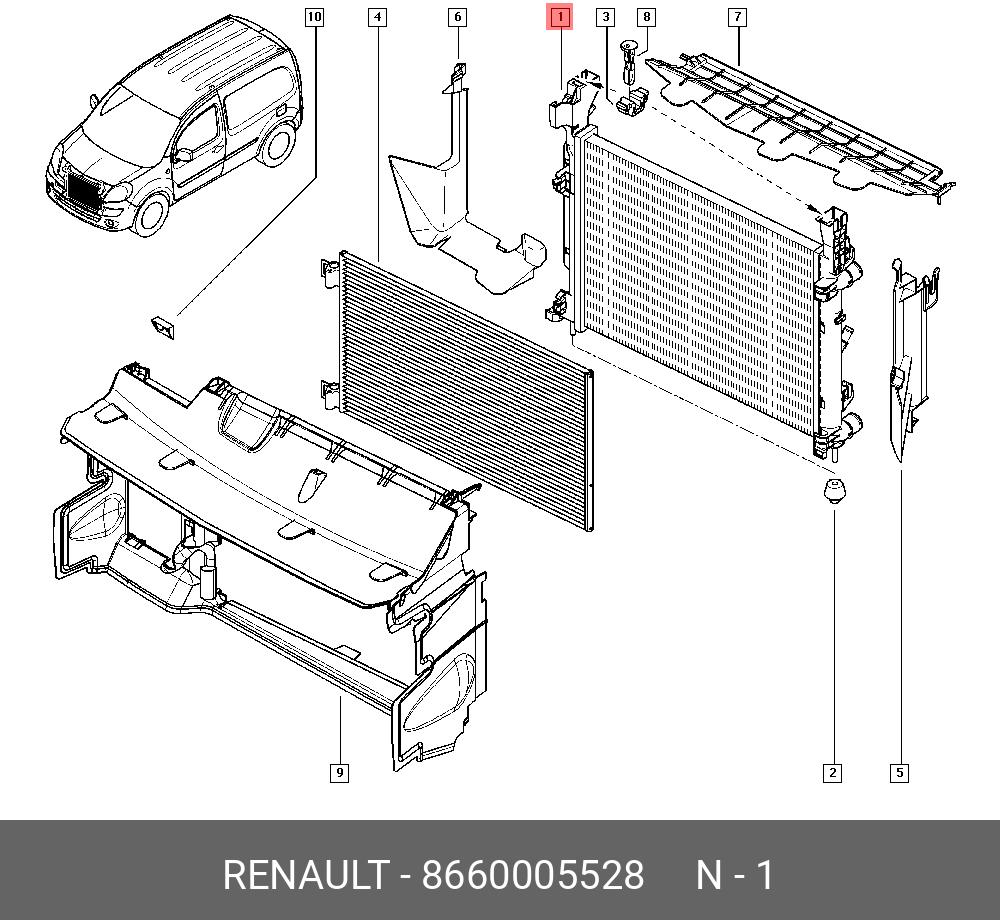 10 4 6 1 3 8 7

9 2 5

RENAULT - 8660005528 N - 1