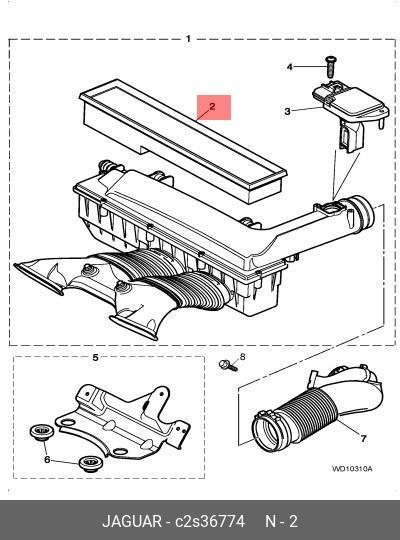 1
4
2
3
5
8
6
7
WD10310A
JAGUAR - c2s36774 N - 2