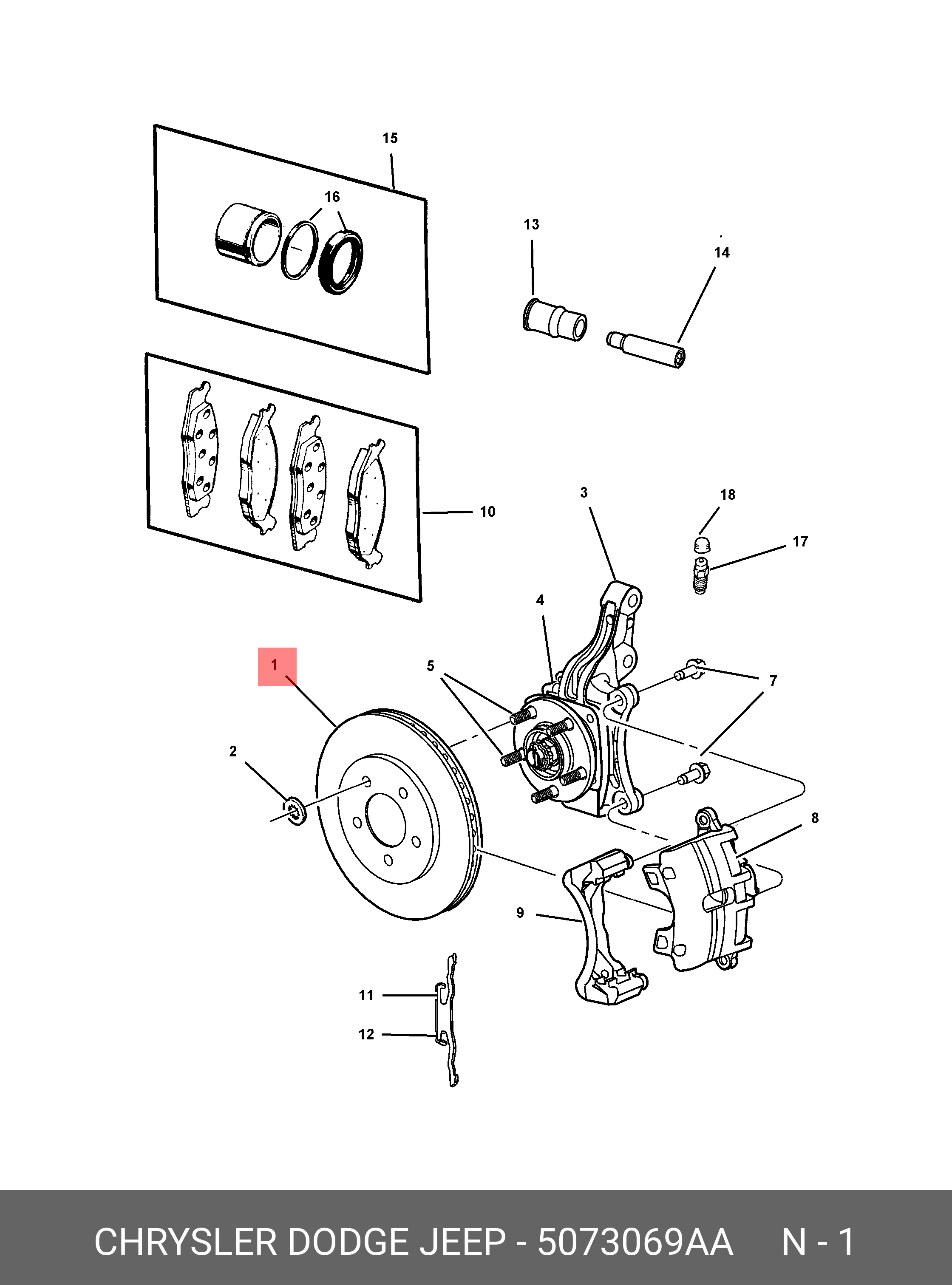 15

16

13

14

10

3

18

17

4

1

5

7

2

8

9

11

12

CHRYSLER DODGE JEEP - 5073069AA N - 1