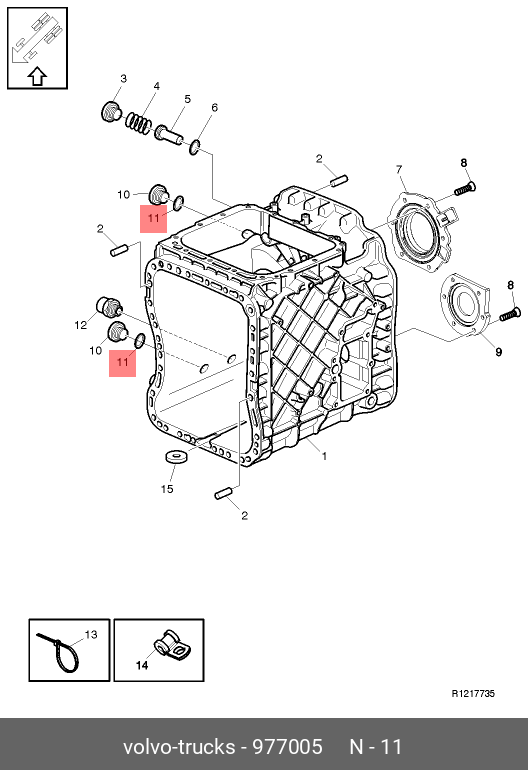 3
4
5
6
2
7
8
10
11
2
8
12
10
11
9
1
15
2
13
14
R1217735
volvo-trucks - 977005 N - 11