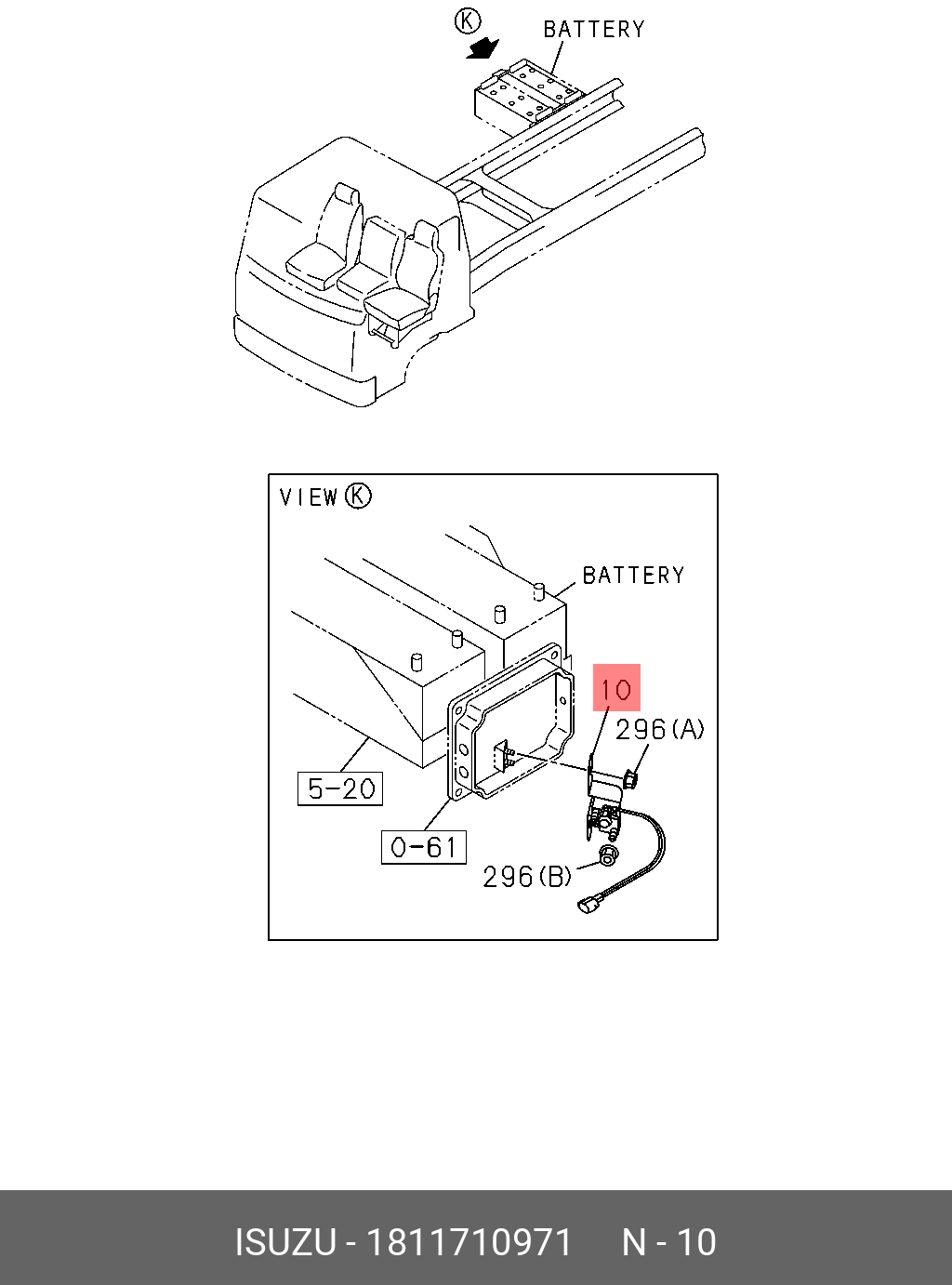 Ⓚ BATTERY

VIEW Ⓚ

BATTERY

10

296(A)

5-20

0-61

296(B)

ISUZU - 1811710971 N - 10