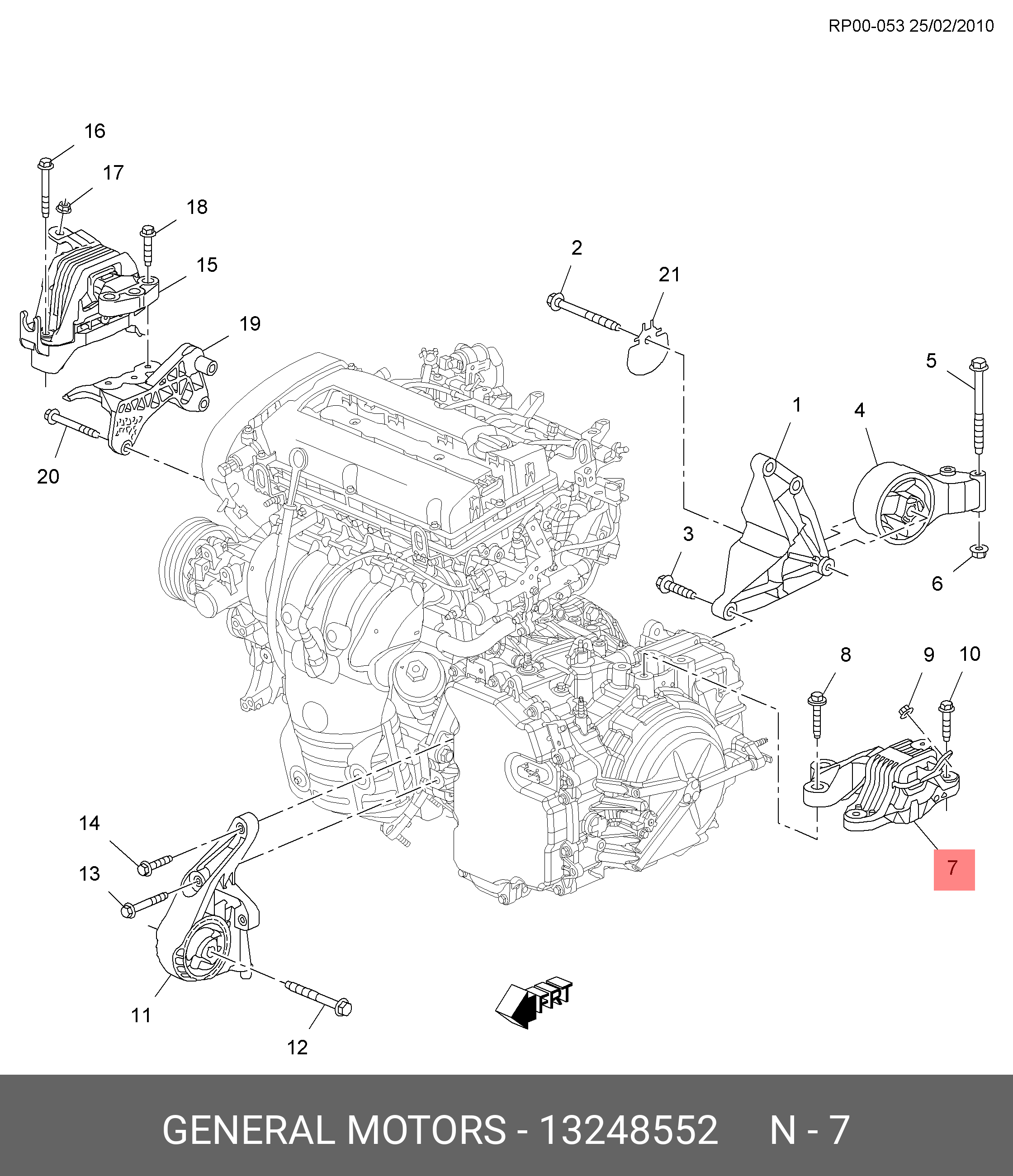 RP00-053 25/02/2010

16
17
18
15
19
20
2
21
5
1
4
3
6
8
9
10
7
14
13
11
12
FRT

GENERAL MOTORS - 13248552 N - 7