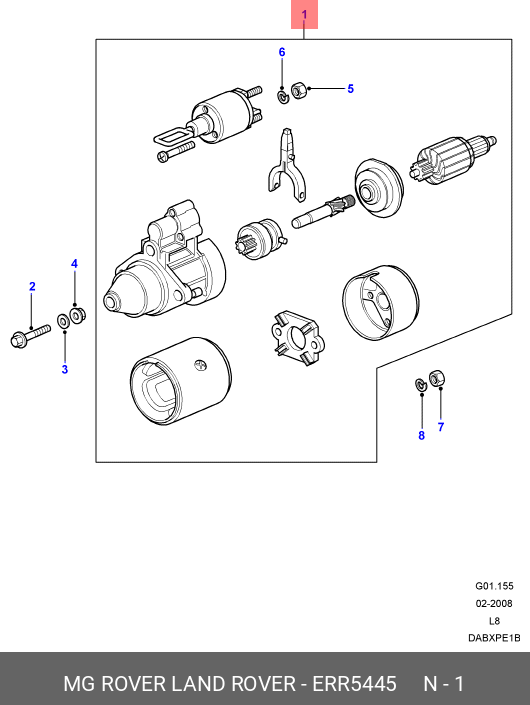 1
6
5
4
2
3
8
7

G01.155
02-2008
L8
DABXPE1B

MG ROVER LAND ROVER - ERR5445 N - 1