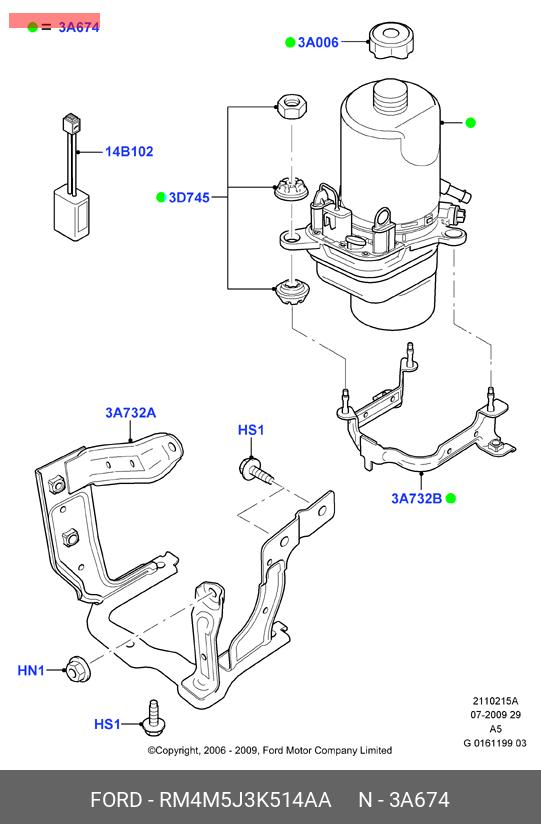 = 3A674

3A006

14B102

3D745

3A732A

HS1

3A732B

HN1

HS1

2110215A
07-2009 29
A5
G 0161199 03

©Copyright, 2006 - 2009, Ford Motor Company Limited

FORD - RM4M5J3K514AA N - 3A674