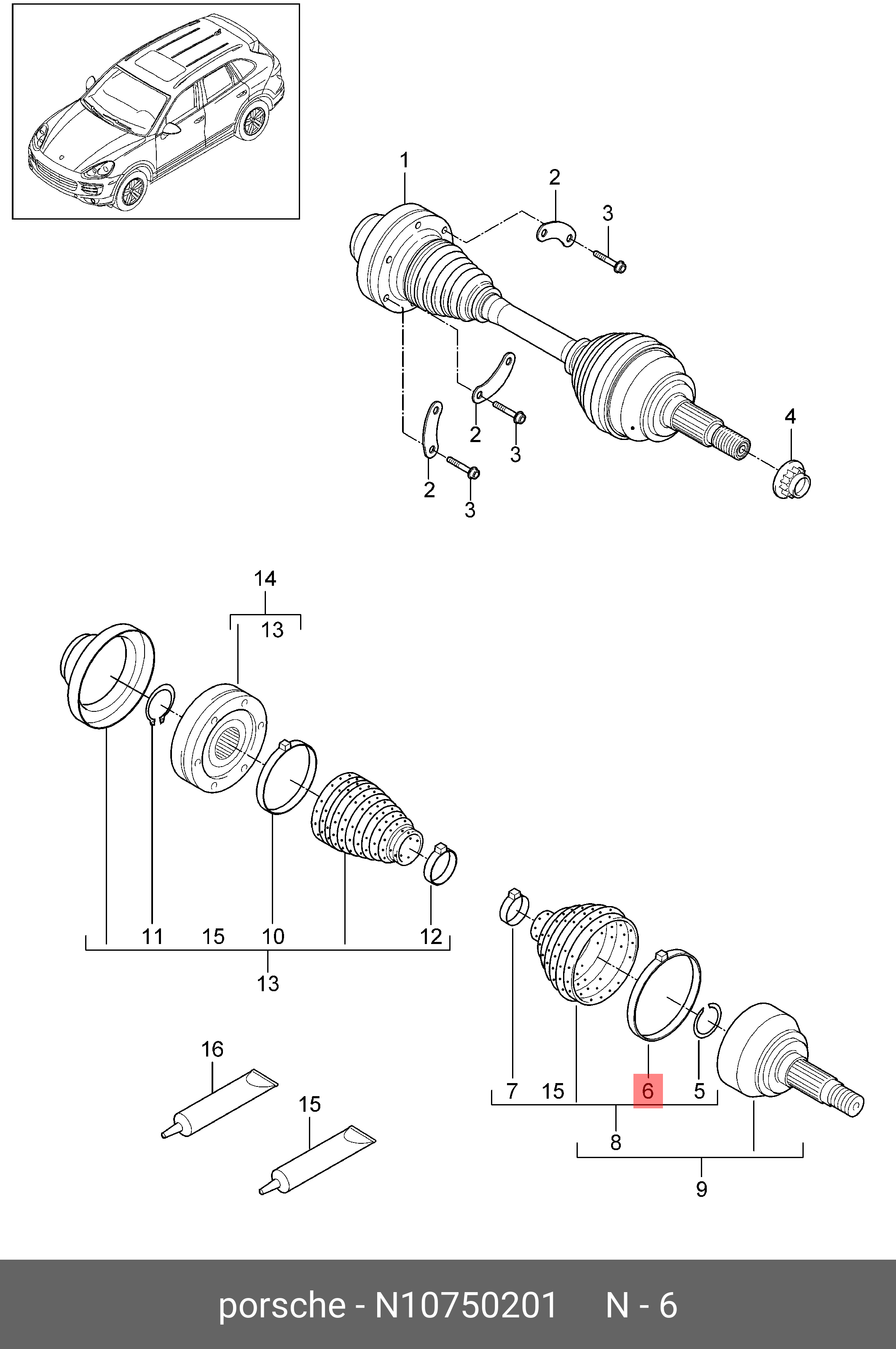 1
2
3
2
3
2
3
4
14
13
11
15
10
12
13
16
15
7
15
6
5
8
9

porsche - N10750201 N - 6