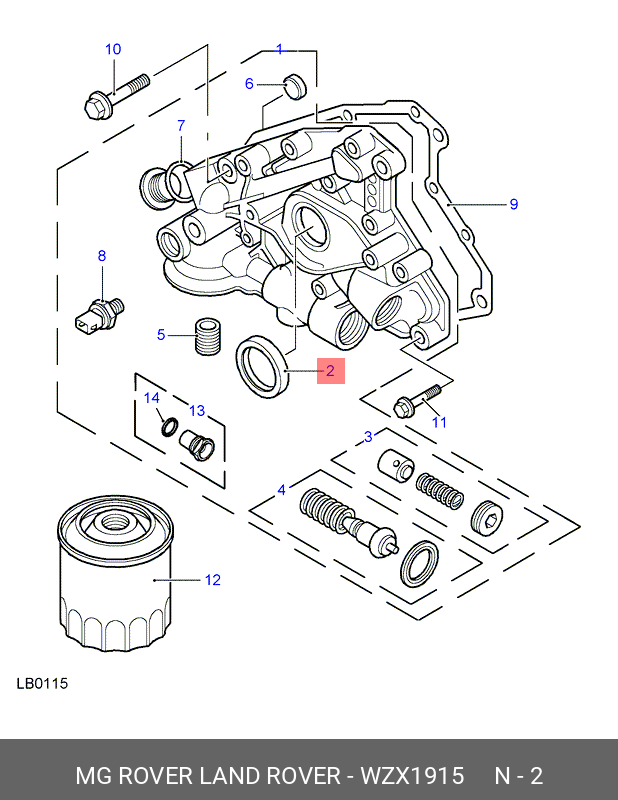 10
1
6
7
9
8
5
2
14
13
11
3
4
12
LB0115
MG ROVER LAND ROVER - WZX1915 N - 2