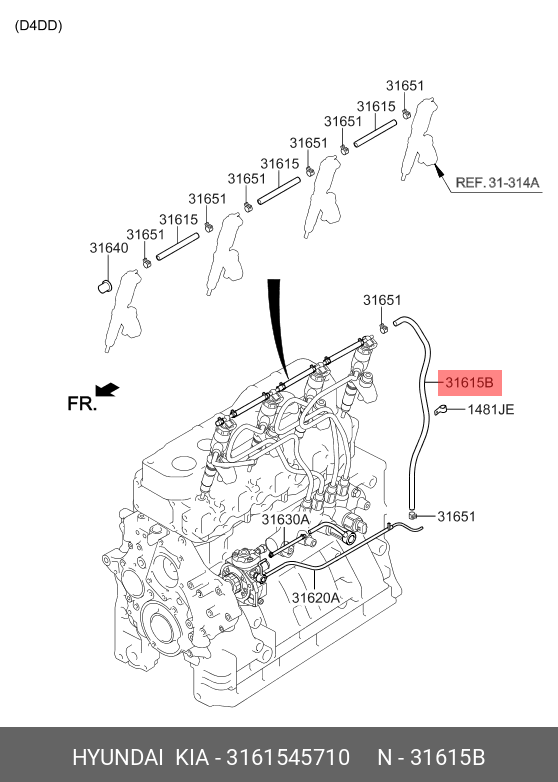 (D4DD)

31651
31615
31651
31651
31615
31651
31651
31615
31651
31640
REF. 31-314A

31651
31615B
1481JE
FR.
31651
31630A
31620A

HYUNDAI KIA - 3161545710 N - 31615B