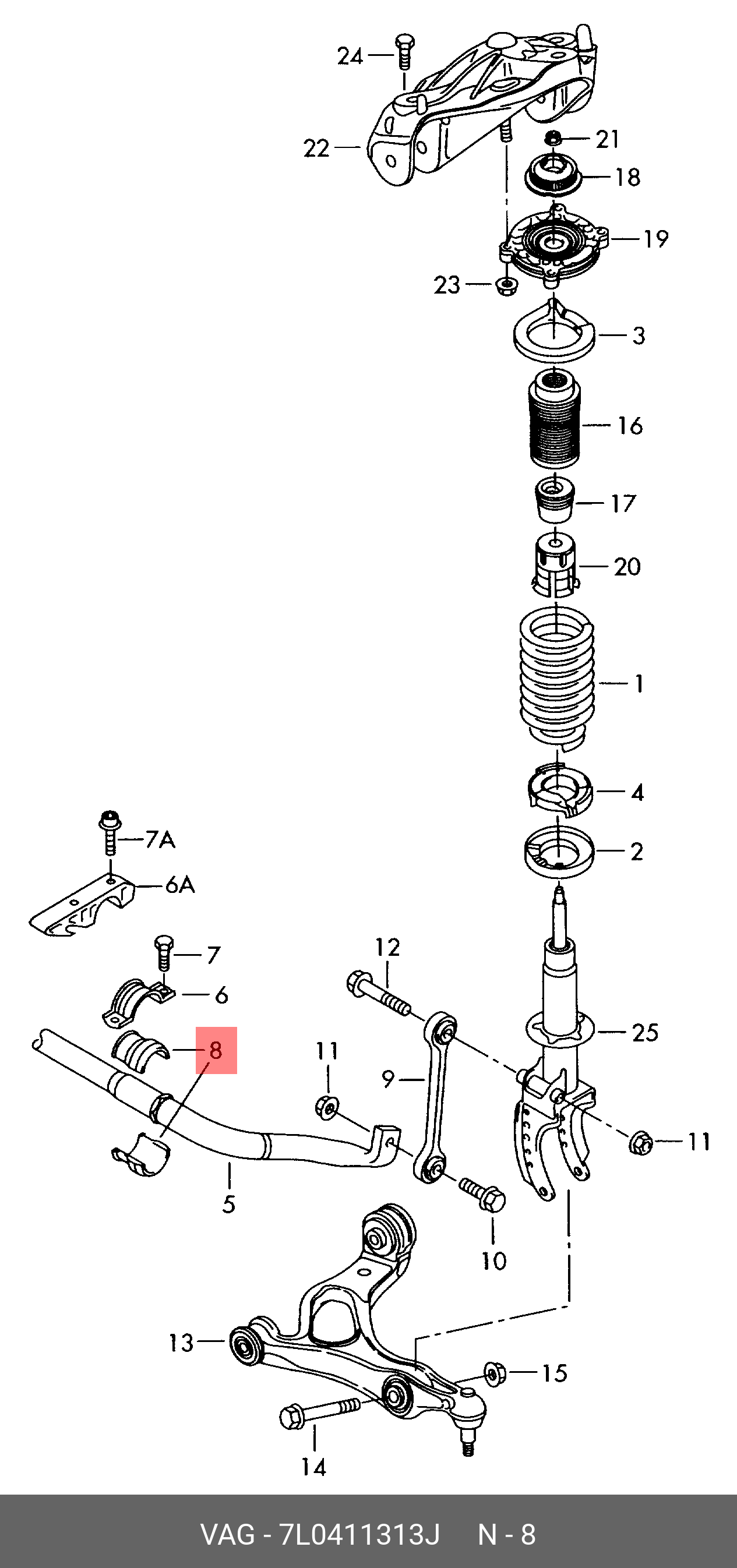 24
22
21
18
19
23
3
16
17
20
1
4
2
7A
6A
7
6
8
12
11
9
25
11
5
10
13
15
14

VAG - 7L0411313J N - 8