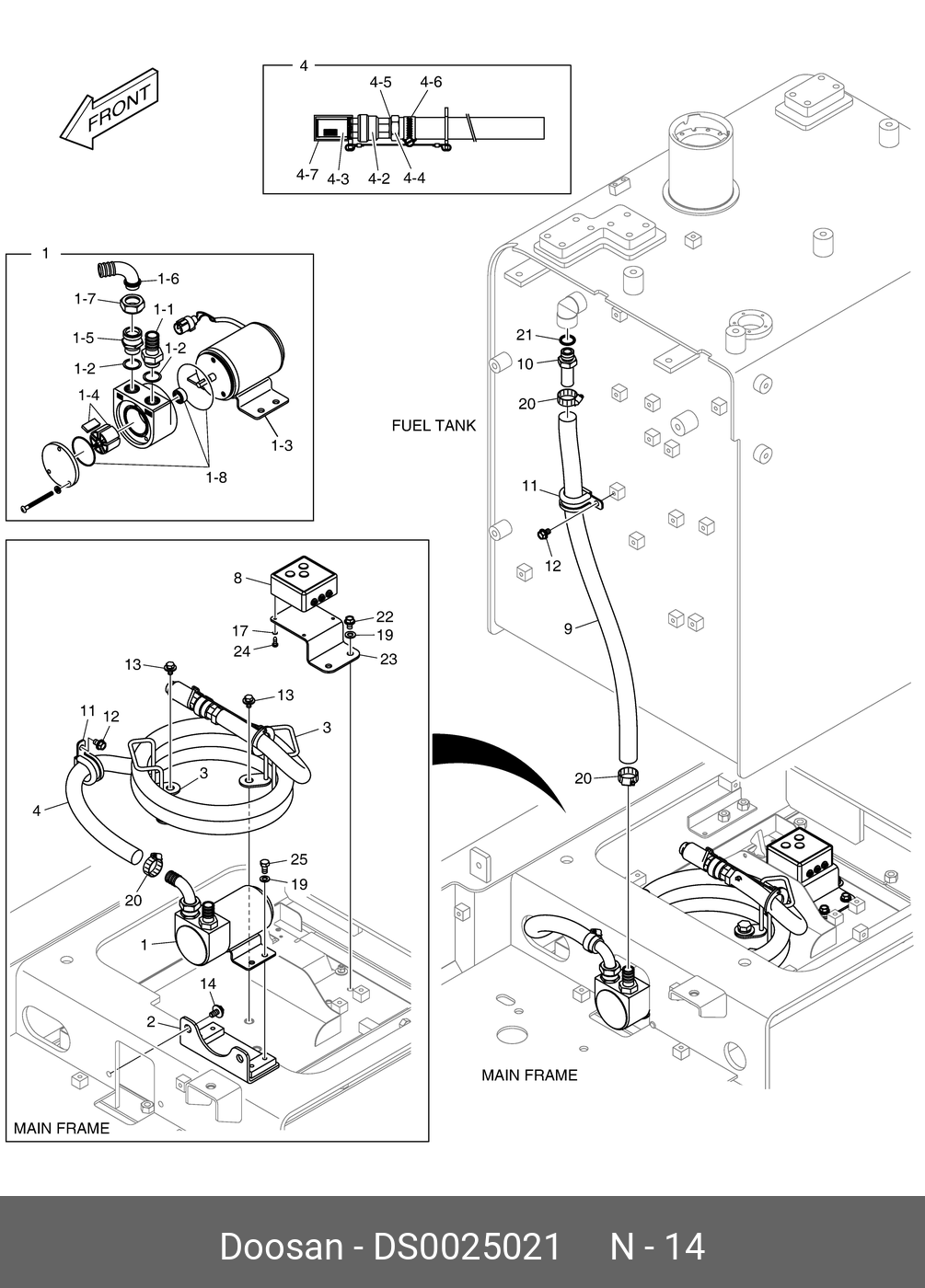 FRONT

4
4-5
4-6
4-7
4-3
4-2
4-4

1
1-6
1-7
1-1
1-5
1-2
1-2
1-4
1-3
1-8

FUEL TANK
21
10
20
11
12
9
20

8
22
17
19
24
23
13
13
11
12
3
3
4
25
19
20
1
14
2
MAIN FRAME

MAIN FRAME

Doosan - DS0025021 N - 14