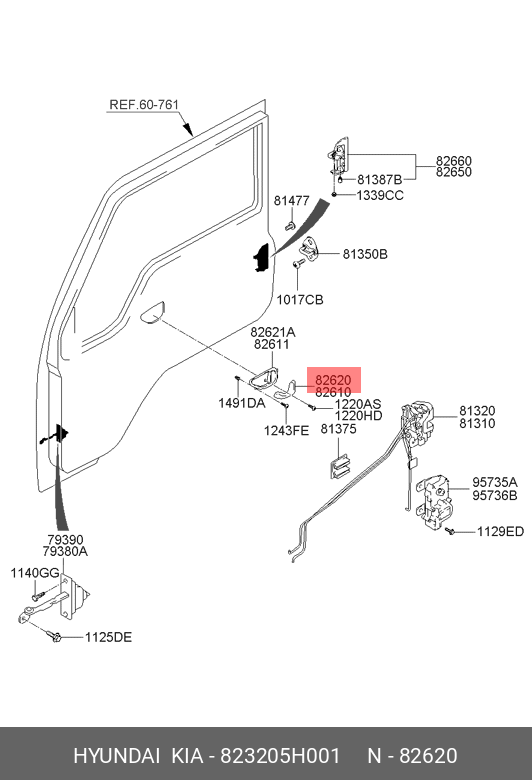 REF.60-761

82660
82650
81387B
1339CC
81477
81350B
1017CB
82621A
82611
82620
82610
1491DA
1220AS
1220HD
1243FE
81375
81320
81310
95735A
95736B
1129ED
79390
79380A
1140GG
1125DE

HYUNDAI KIA - 823205H001 N - 82620