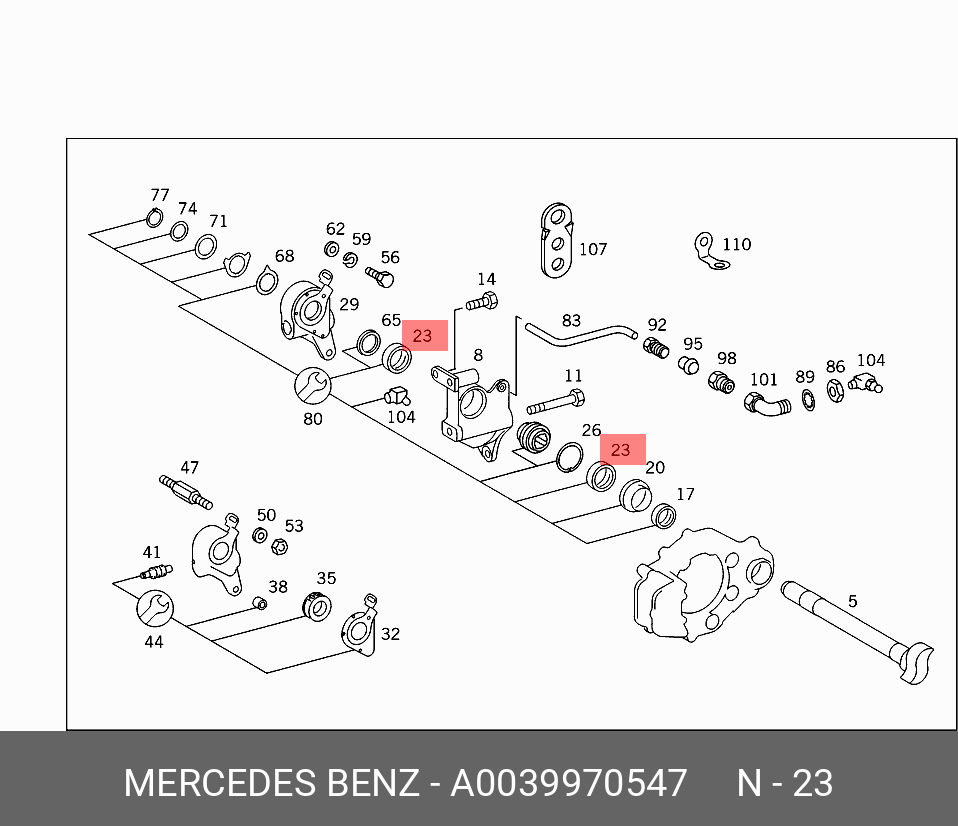 77
74
71
68
62
59
56
29
65
23
14
107
110
83
92
95
98
101
89
86
104
8
11
80
104
26
23
20
17
47
50
53
41
38
35
44
32
5

MERCEDES BENZ - A0039970547 N - 23