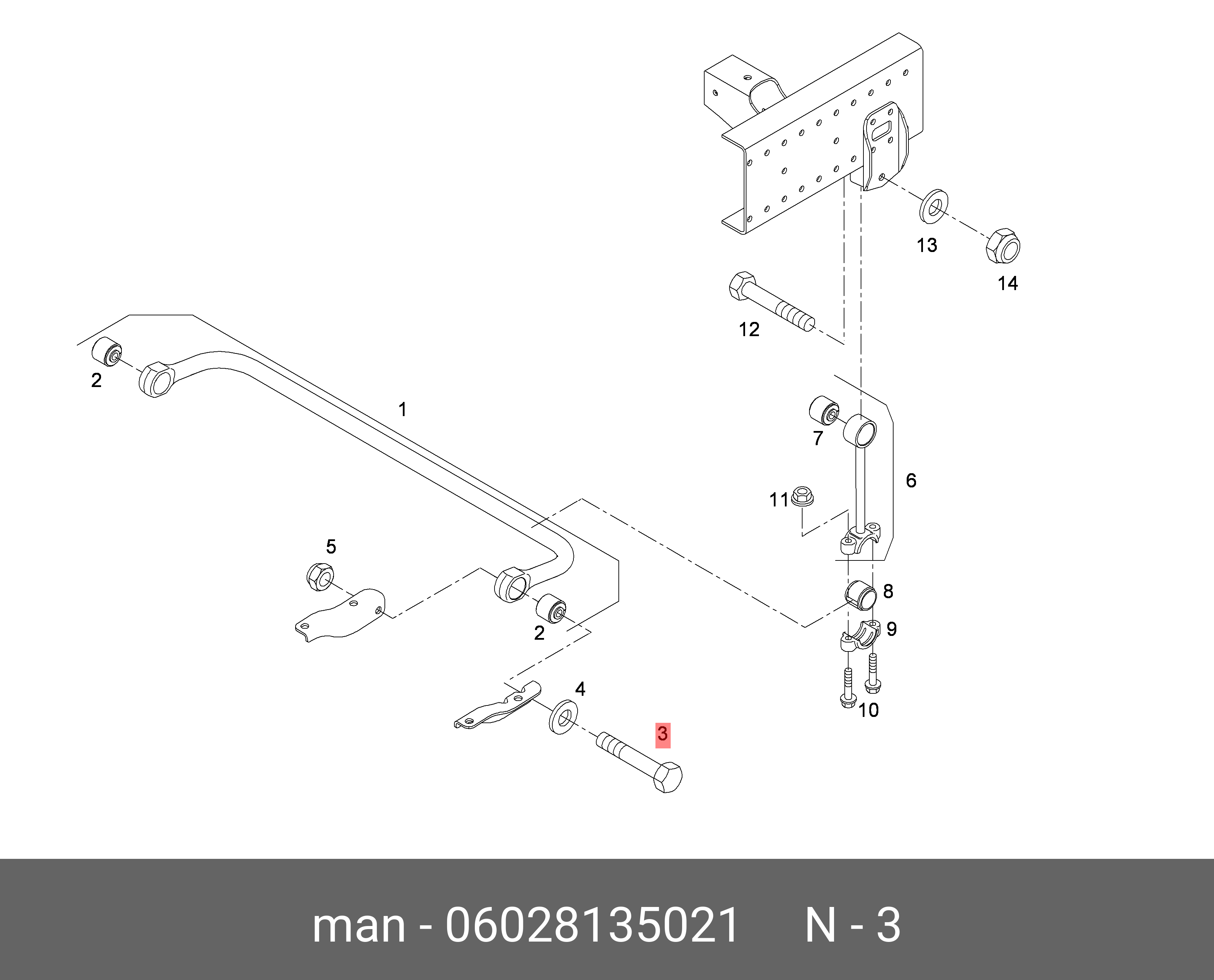 13

14

12

2

1

7

6

11

5

8

2

9

4

10

3

man - 06028135021 N - 3