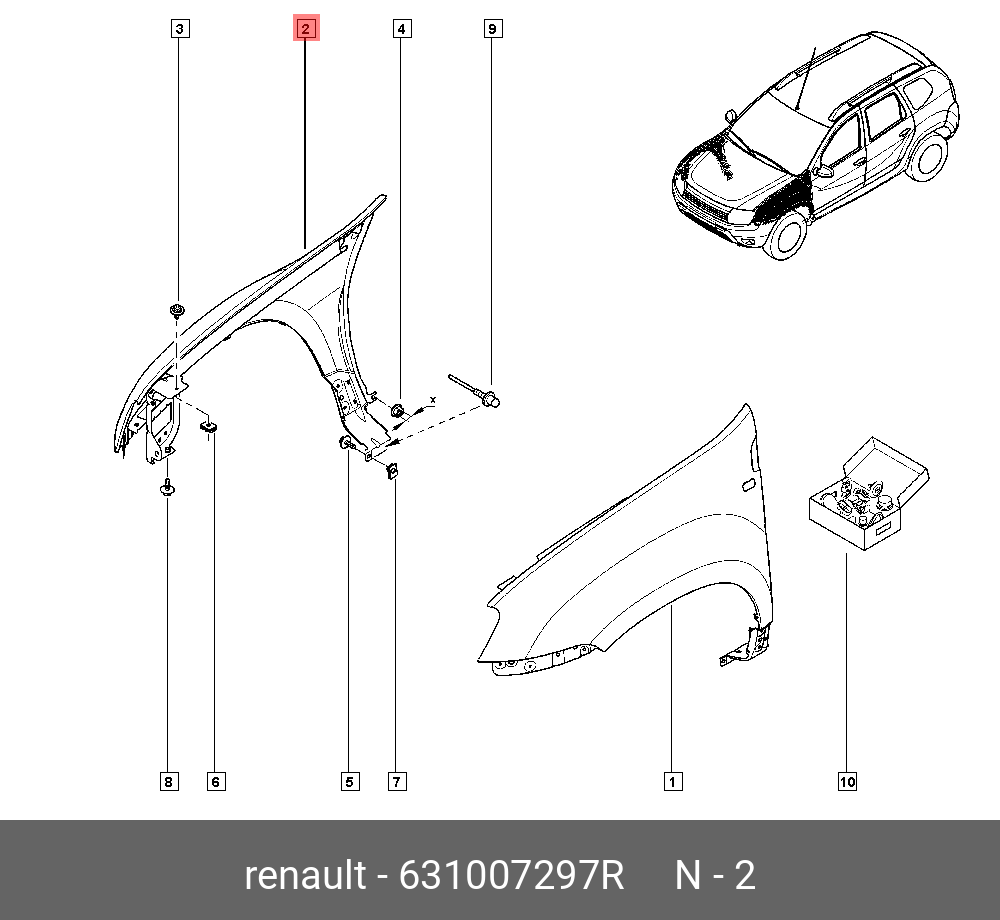 3
2
4
9
x
8
6
5
7
1
10

renault - 631007297R N - 2