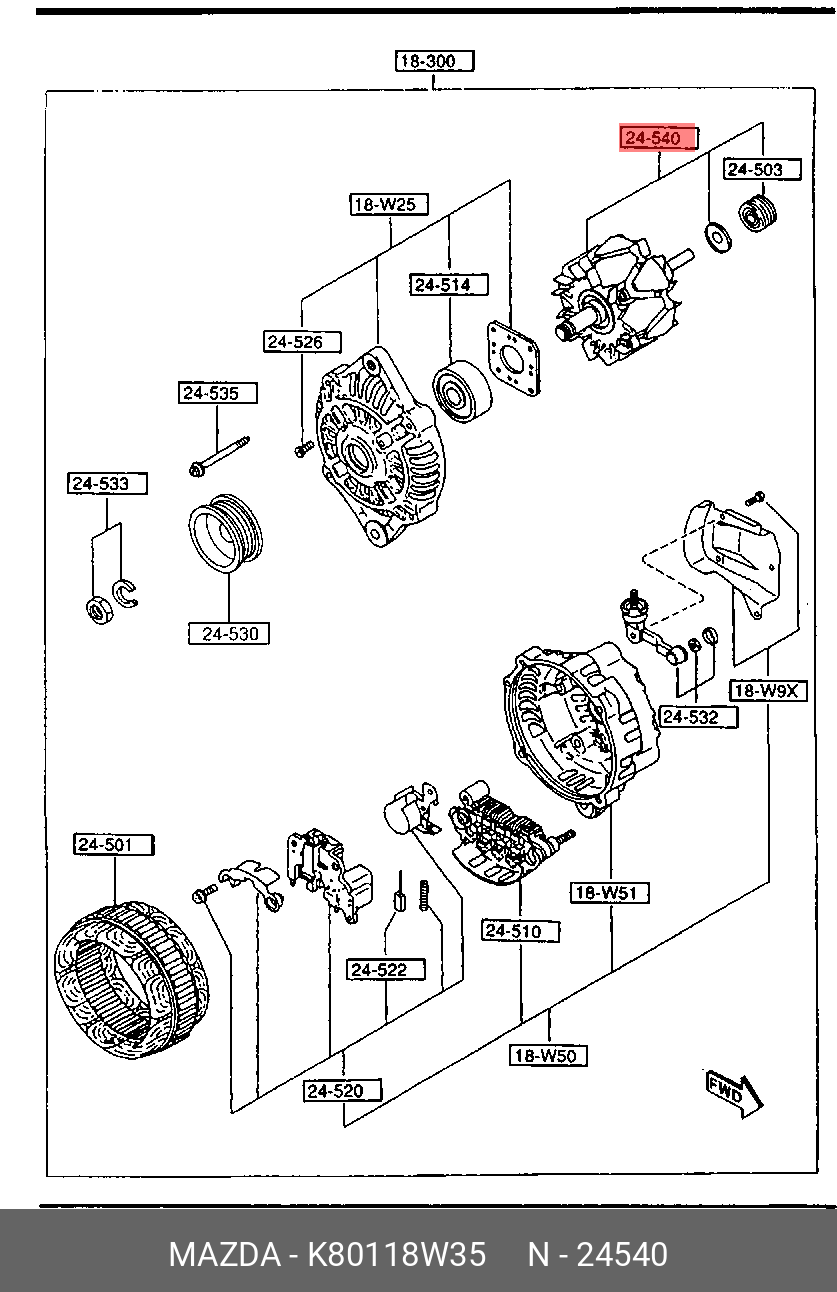 18-300

24-540

24-503

18-W25

24-514

24-526

24-535

24-533

24-530

18-W9X

24-532

24-501

18-W51

24-510

24-522

18-W50

24-520

FWD

MAZDA - K80118W35 N - 24540