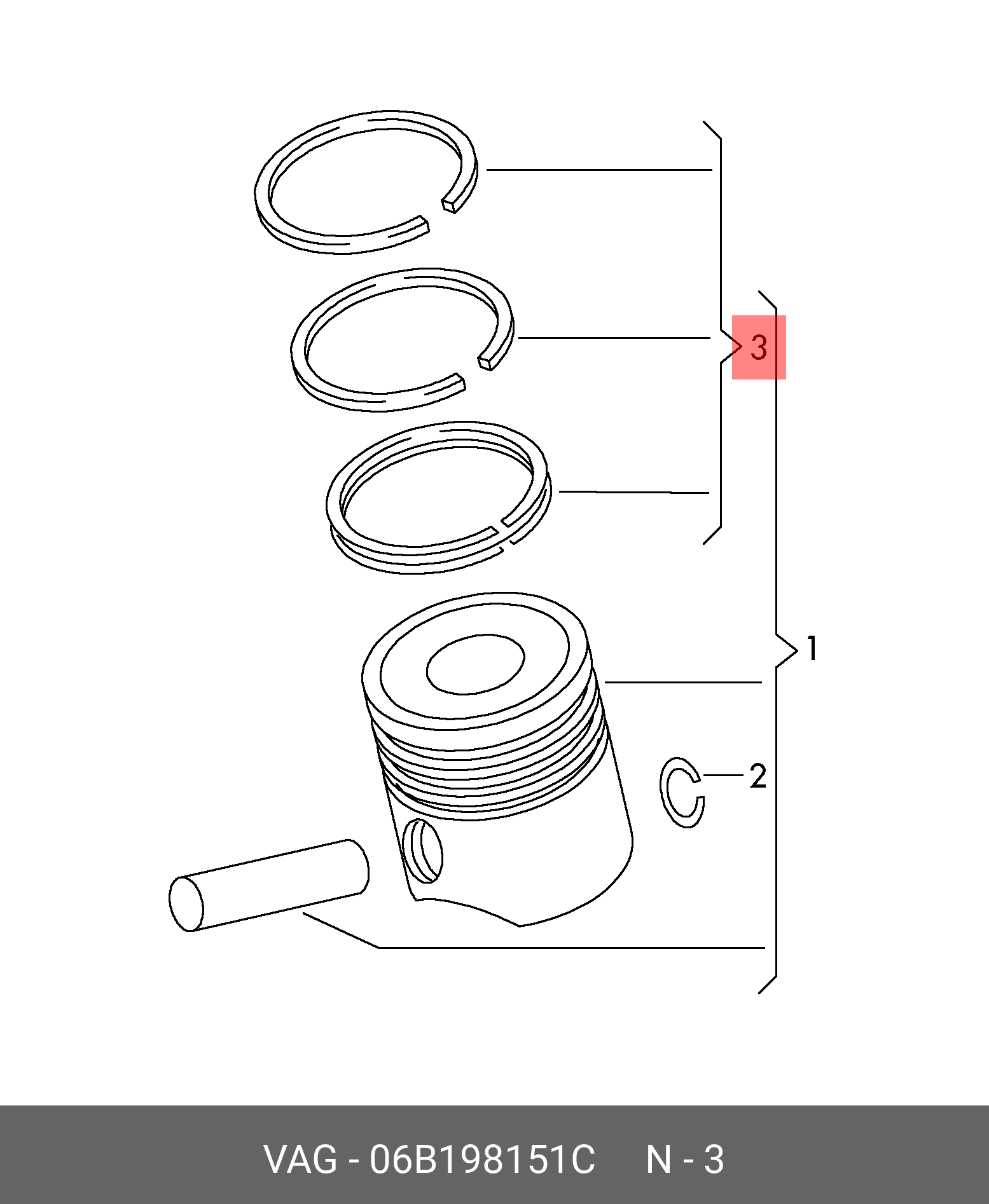 3

1

2

VAG - 06B198151C     N - 3