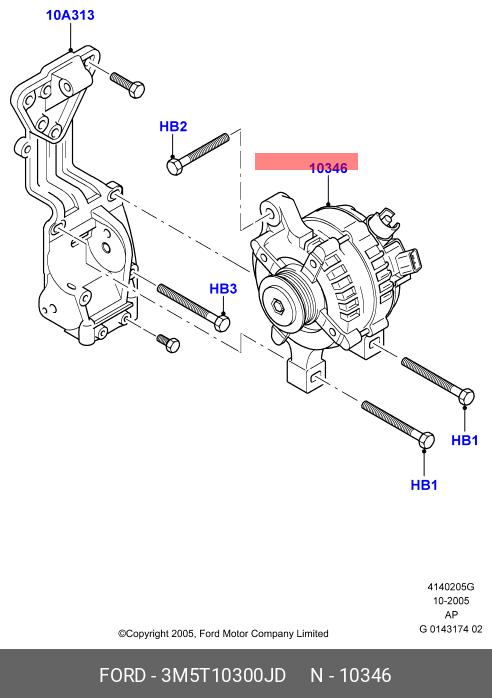 10A313

HB2

10346

HB3

HB1

HB1

4140205G
10-2005
AP
G 0143174 02

©Copyright 2005, Ford Motor Company Limited

FORD - 3M5T10300JD N - 10346