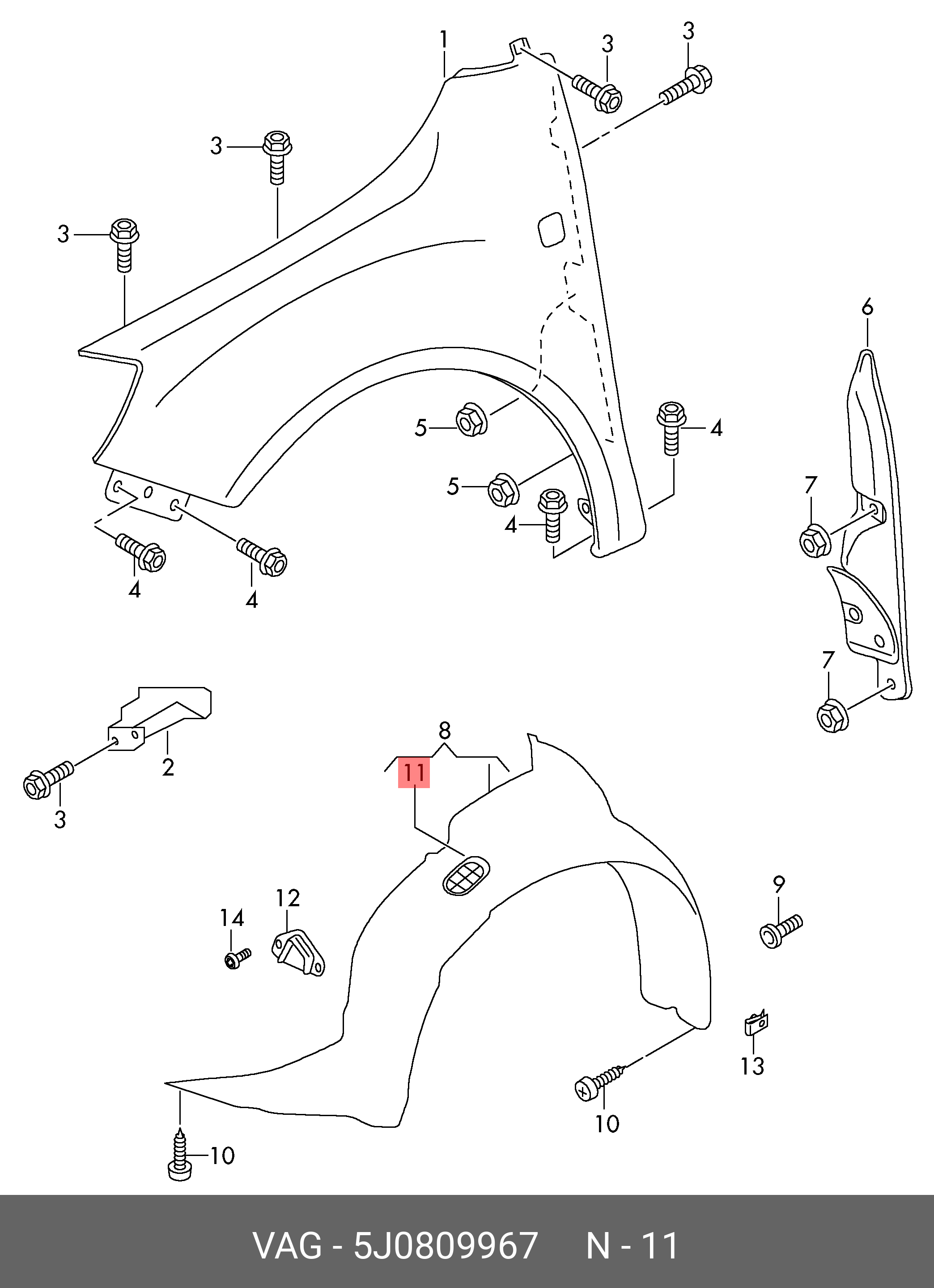 1
3
3
3
3
6
5
4
5
4
7
4
4
7
2
3
8
11
9
12
14
13
10
10

VAG - 5J0809967 N - 11