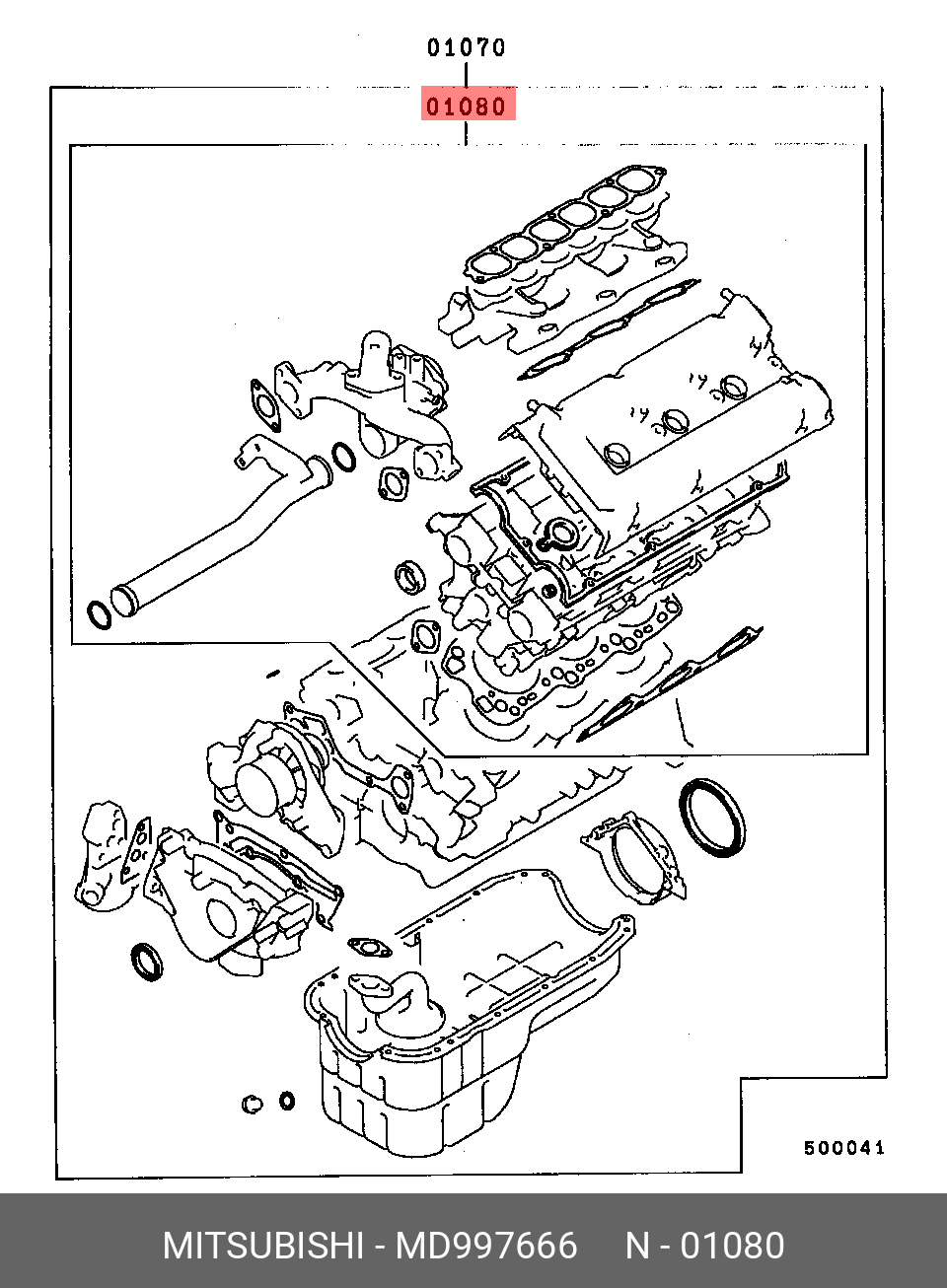 01070

01080

500041

MITSUBISHI - MD997666 N - 01080