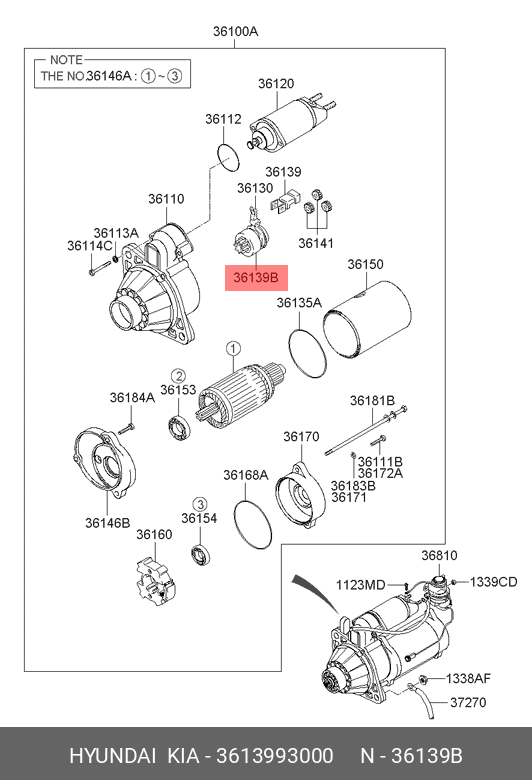 36100A

NOTE
THE NO.36146A : ①~③

36120
36112
36139
36130
36110
36113A
36114C
36141
36139B
36150
36135A
①
②
36184A
36153
36181B
36170
36111B
36172A
36183B
36171
36168A
36146B
③
36154
36160
36810
1123MD
1339CD
1338AF
37270

HYUNDAI KIA - 3613993000 N - 36139B