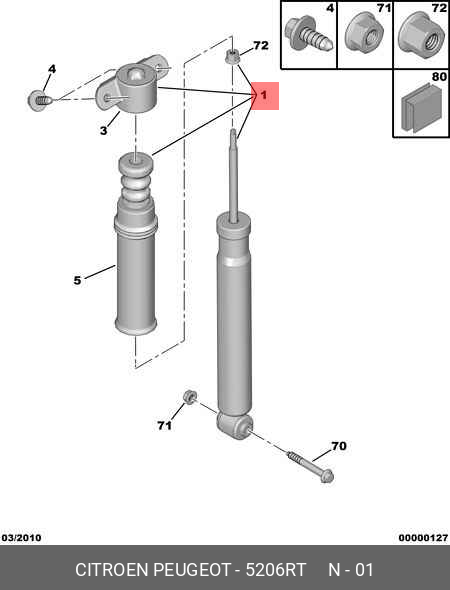 4
71
72
80
72
4
1
3
5
71
70
03/2010
00000127
CITROEN PEUGEOT - 5206RT N - 01