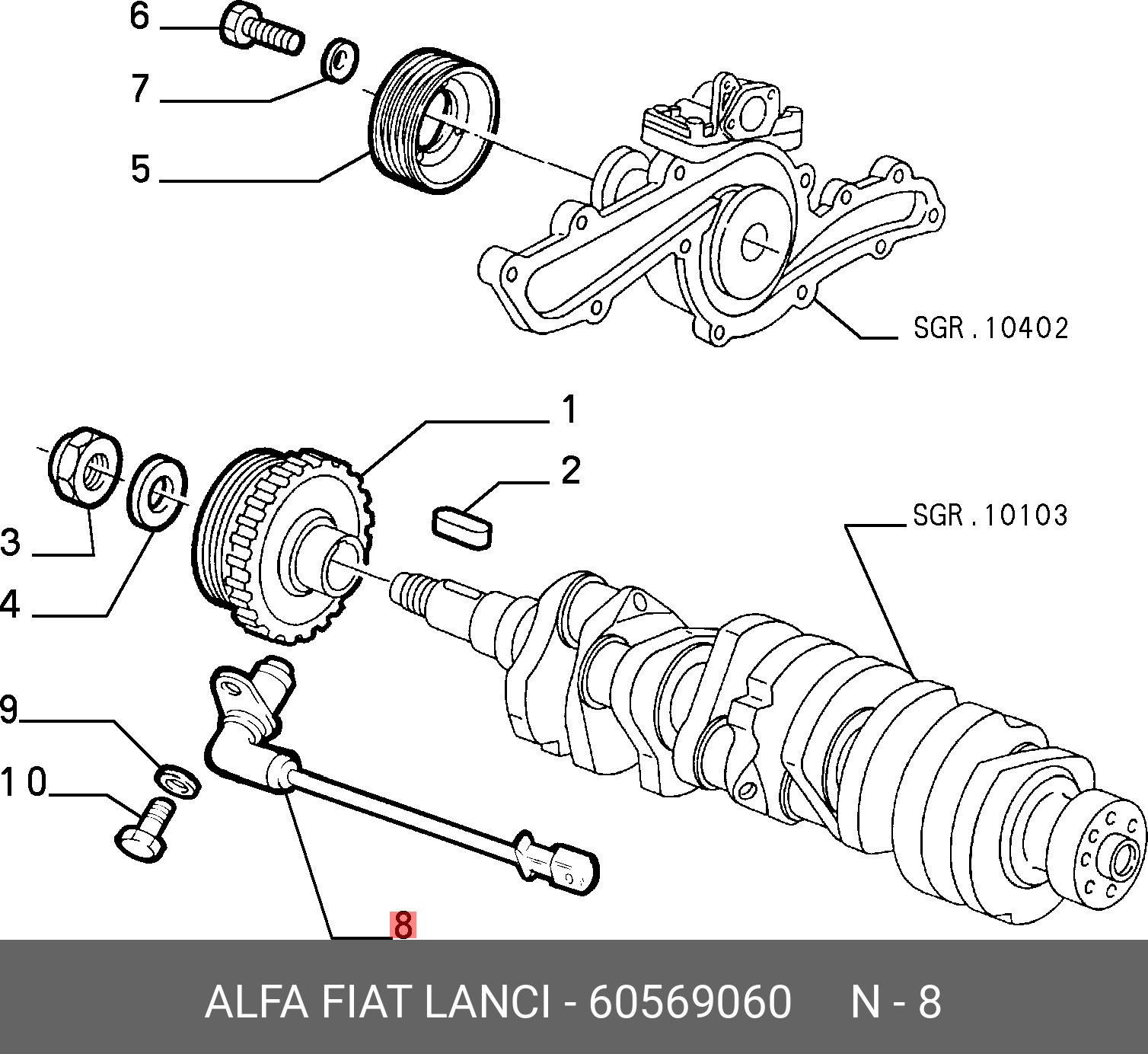 6
7
5
SGR.10402
1
2
SGR.10103
3
4
9
10
8
ALFA FIAT LANCI - 60569060 N - 8