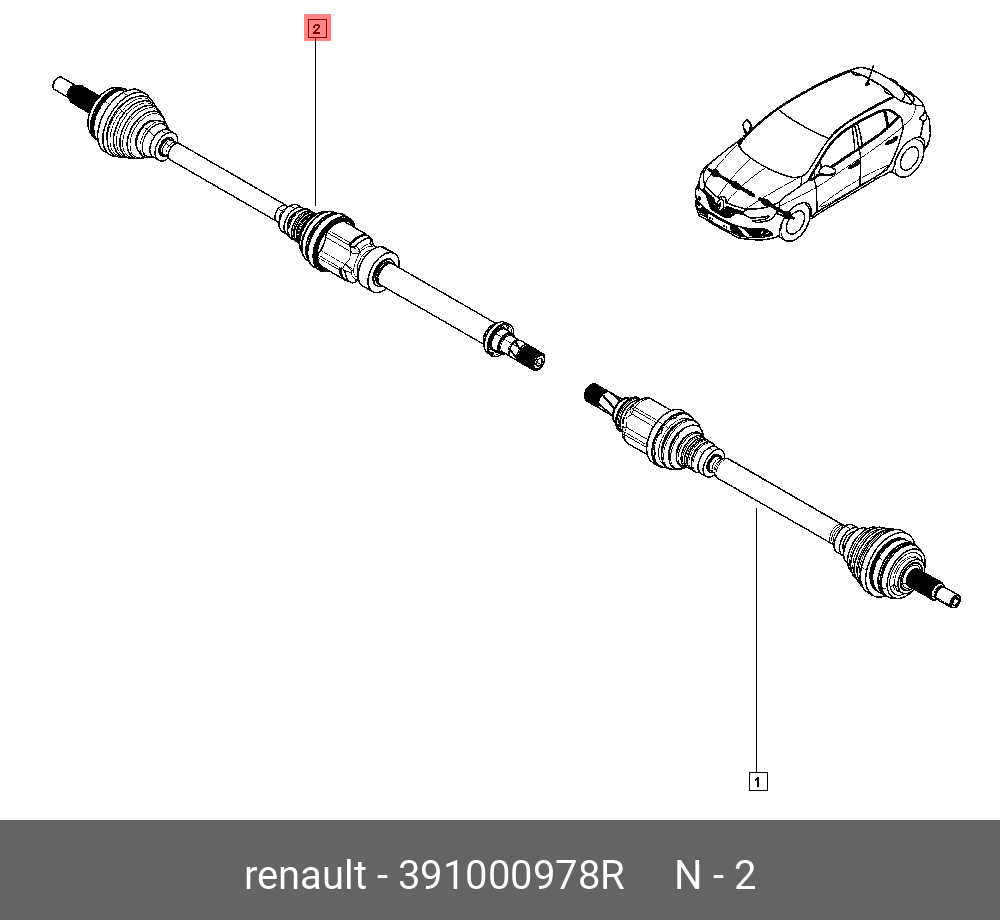 2

1

renault - 391000978R N - 2