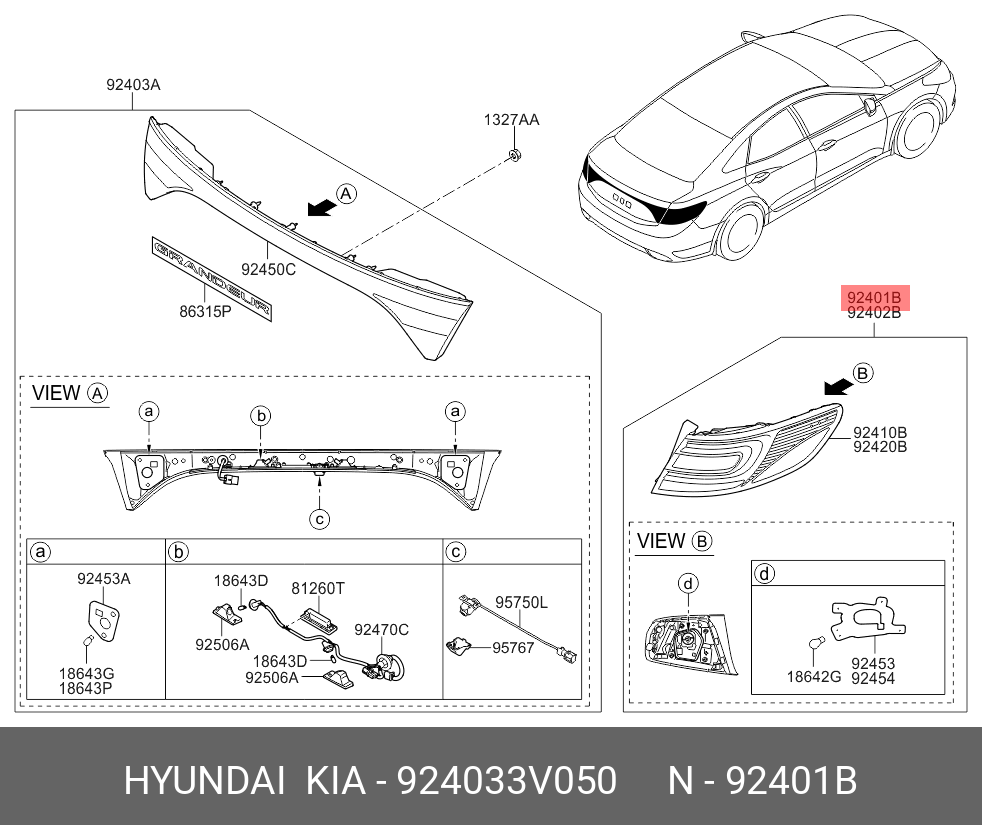 92403A

1327AA

A

92450C

GRANDEUR

86315P

VIEW A

a

b

a

c

a

92453A

18643G
18643P

b

18643D

81260T

92506A

92470C

18643D

92506A

c

95750L

95767

92401B
92402B

B

92410B
92420B

VIEW B

d

d

18642G

92453
92454

HYUNDAI KIA - 924033V050 N - 92401B