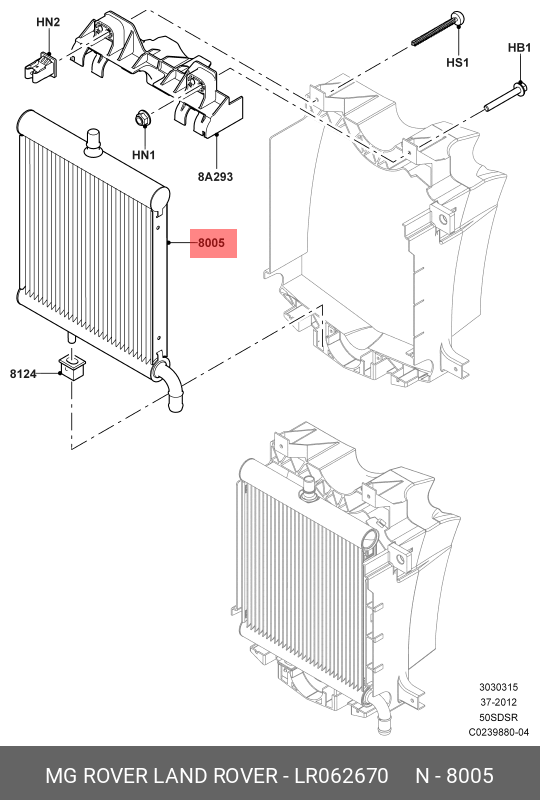 HN2
HS1
HB1
HN1
8A293
8005
8124
3030315
37-2012
50SDSR
C0239880-04
MG ROVER LAND ROVER - LR062670 N - 8005