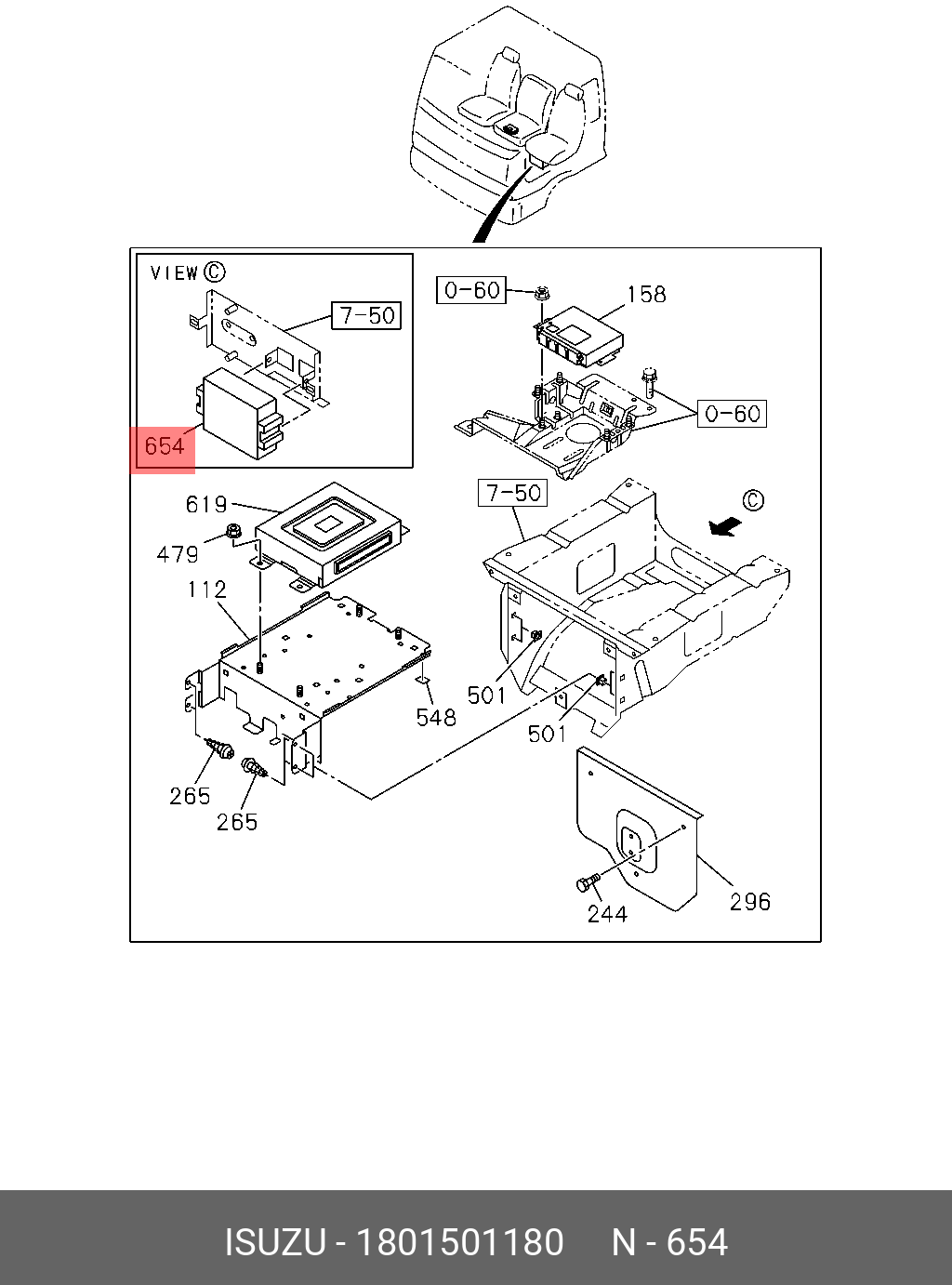 VIEW Ⓒ
7-50
654
0-60
158
0-60
7-50
Ⓒ
619
479
112
548
501
501
265
265
244
296

ISUZU - 1801501180 N - 654