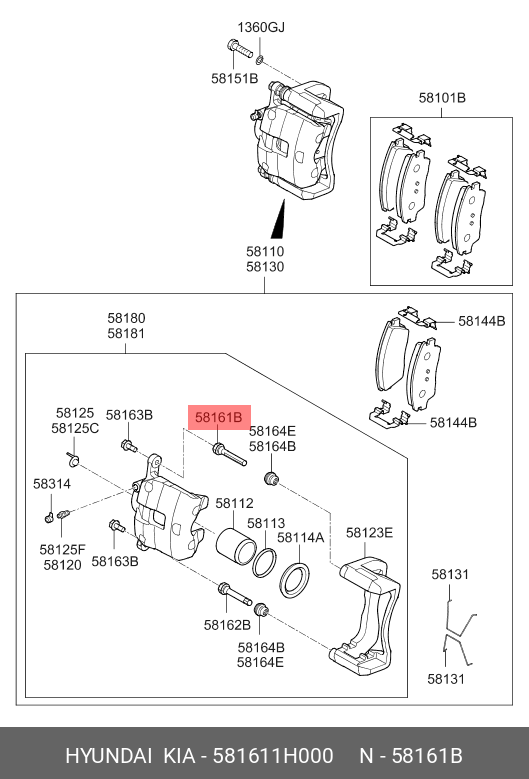 1360GJ
58151B
58101B
58110
58130
58180
58181
58144B
58144B
58125
58125C
58163B
58161B
58164E
58164B
58314
58112
58113
58114A
58123E
58125F
58120
58163B
58162B
58164B
58164E
58131
58131

HYUNDAI KIA - 581611H000 N - 58161B