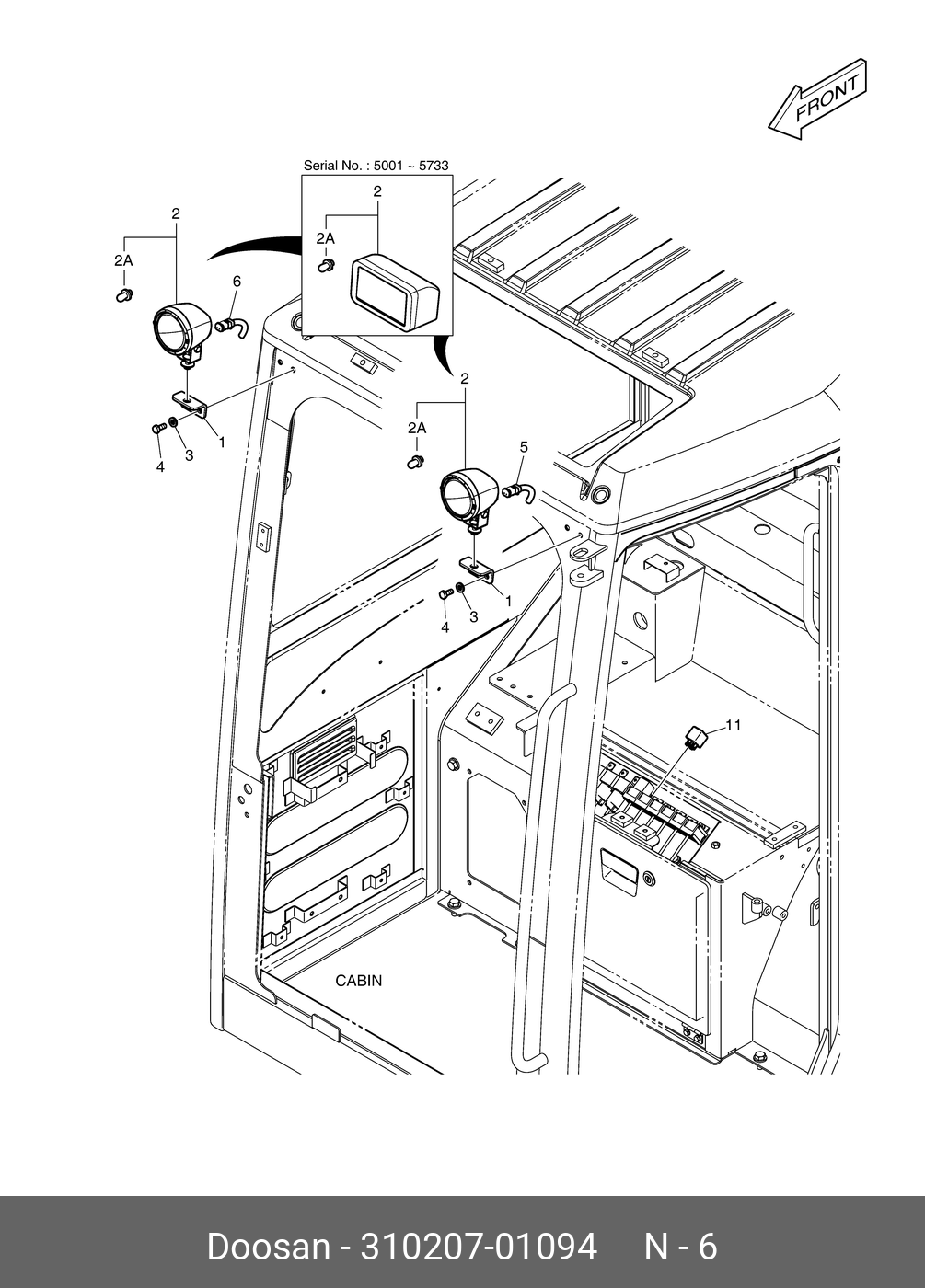 FRONT

Serial No. : 5001 ~ 5733

2

2A

2

2A

6

1

3

4

2

2A

5

1

3

4

11

CABIN

Doosan - 310207-01094 N - 6