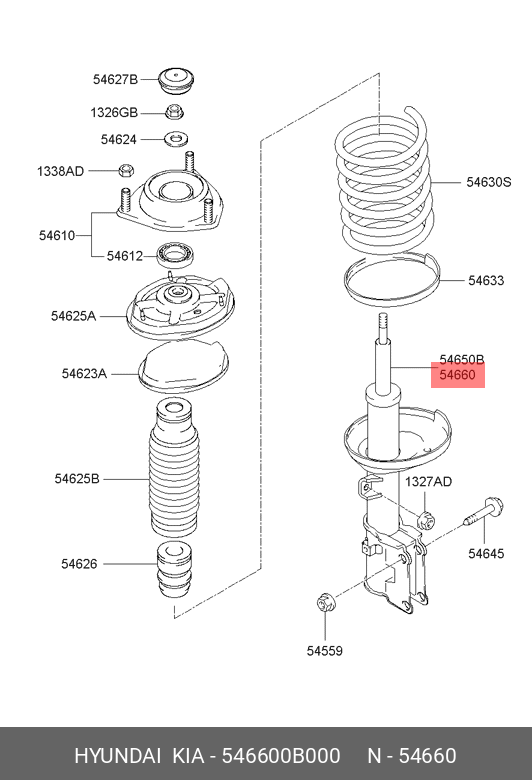 54627B
1326GB
54624
1338AD
54610
54612
54625A
54623A
54625B
54626
54630S
54633
54650B
54660
1327AD
54645
54559

HYUNDAI KIA - 546600B000 N - 54660