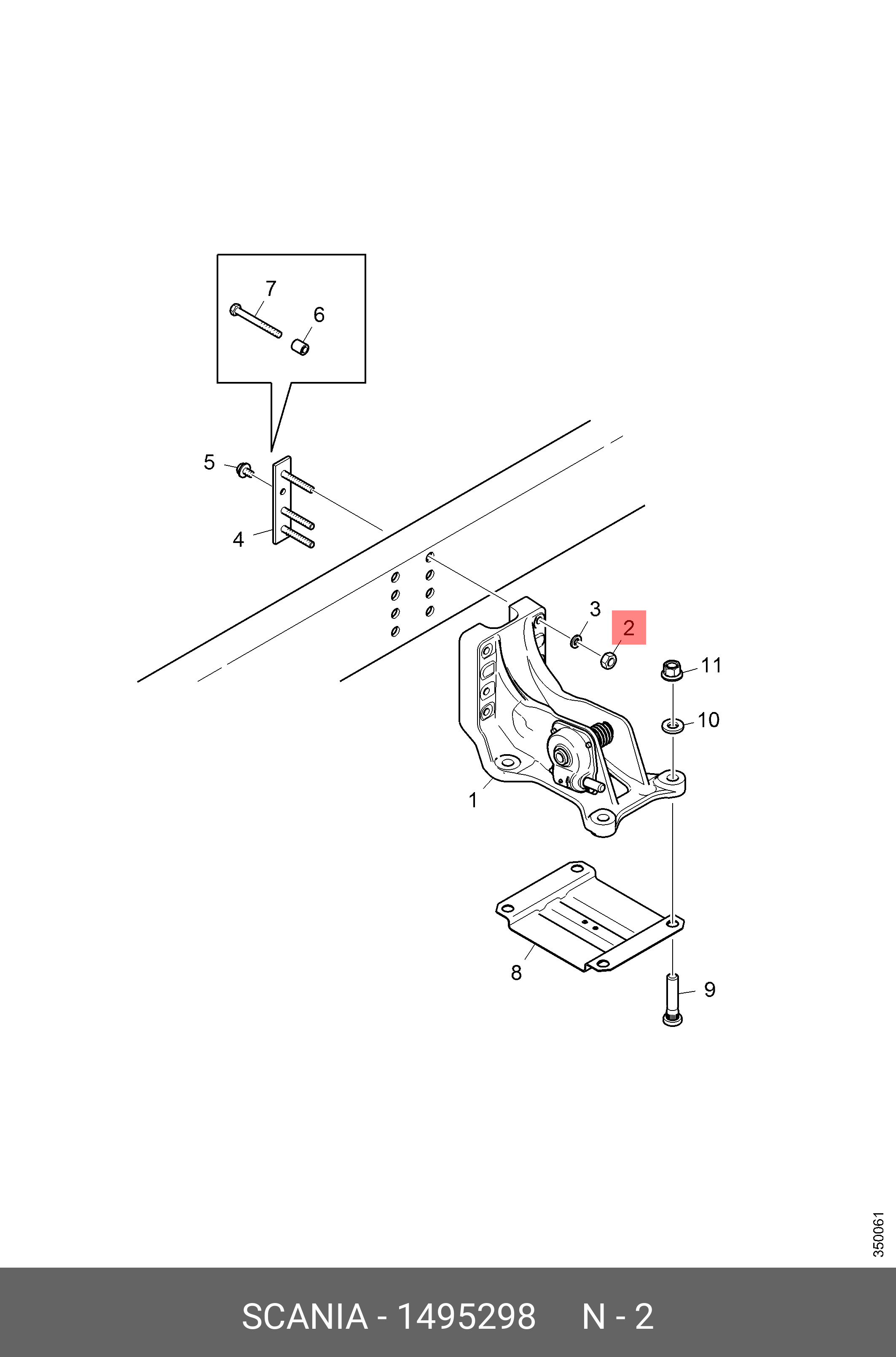 7
6
5
4
3
2
11
10
1
8
9
350061
SCANIA - 1495298 N - 2