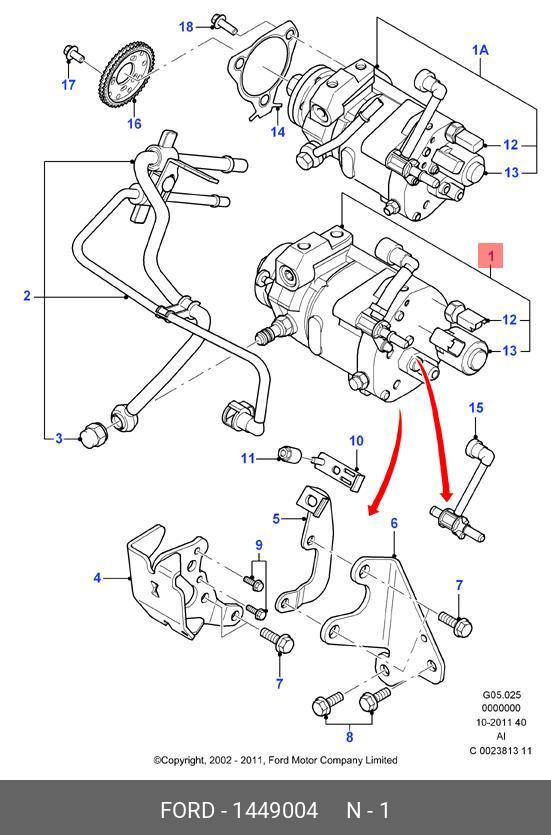 18
1A
17
16
14
12
13
2
1
12
13
3
15
11
10
5
6
9
4
7
7
8
G05.025
0000000
10-2011 40
AI
C 0023813 11
©Copyright, 2002 - 2011, Ford Motor Company Limited
FORD - 1449004 N - 1