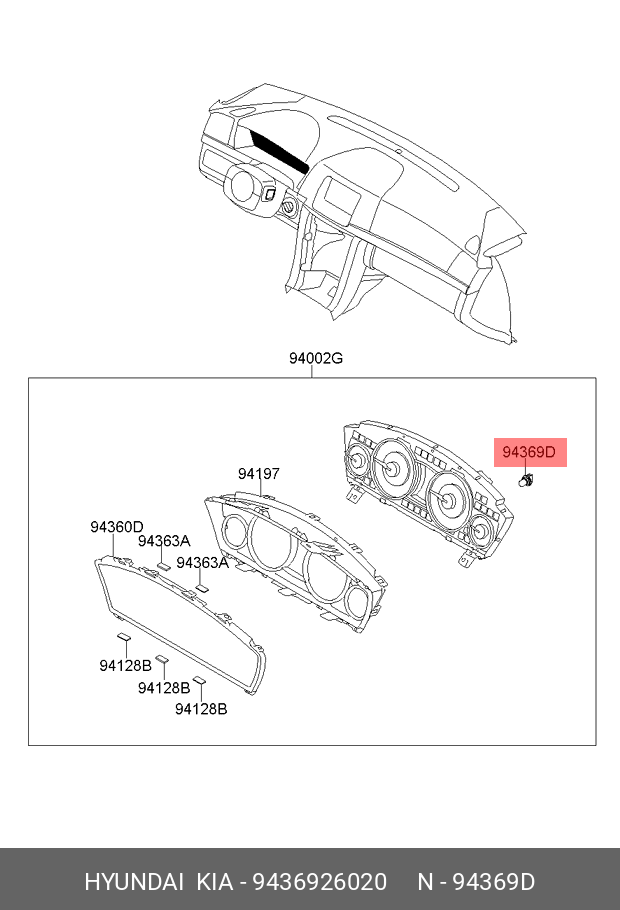 94002G

94369D

94197

94360D

94363A

94363A

94128B

94128B

94128B

HYUNDAI KIA - 9436926020 N - 94369D