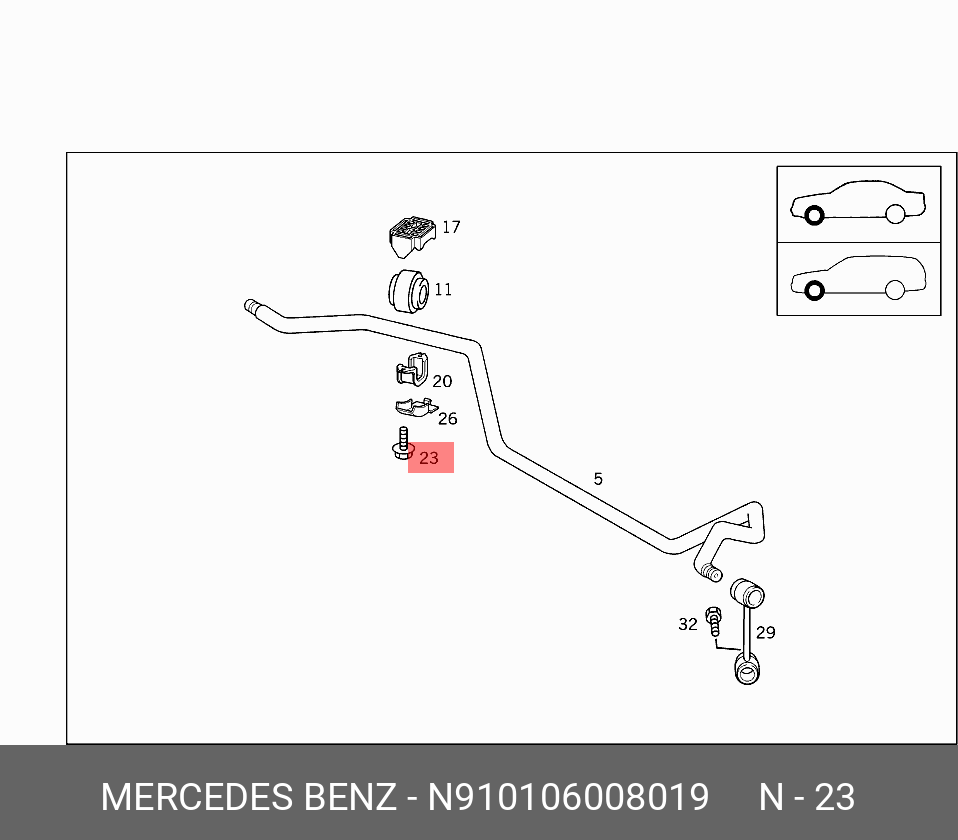 17
11
20
26
23
5
32
29

MERCEDES BENZ - N910106008019 N - 23