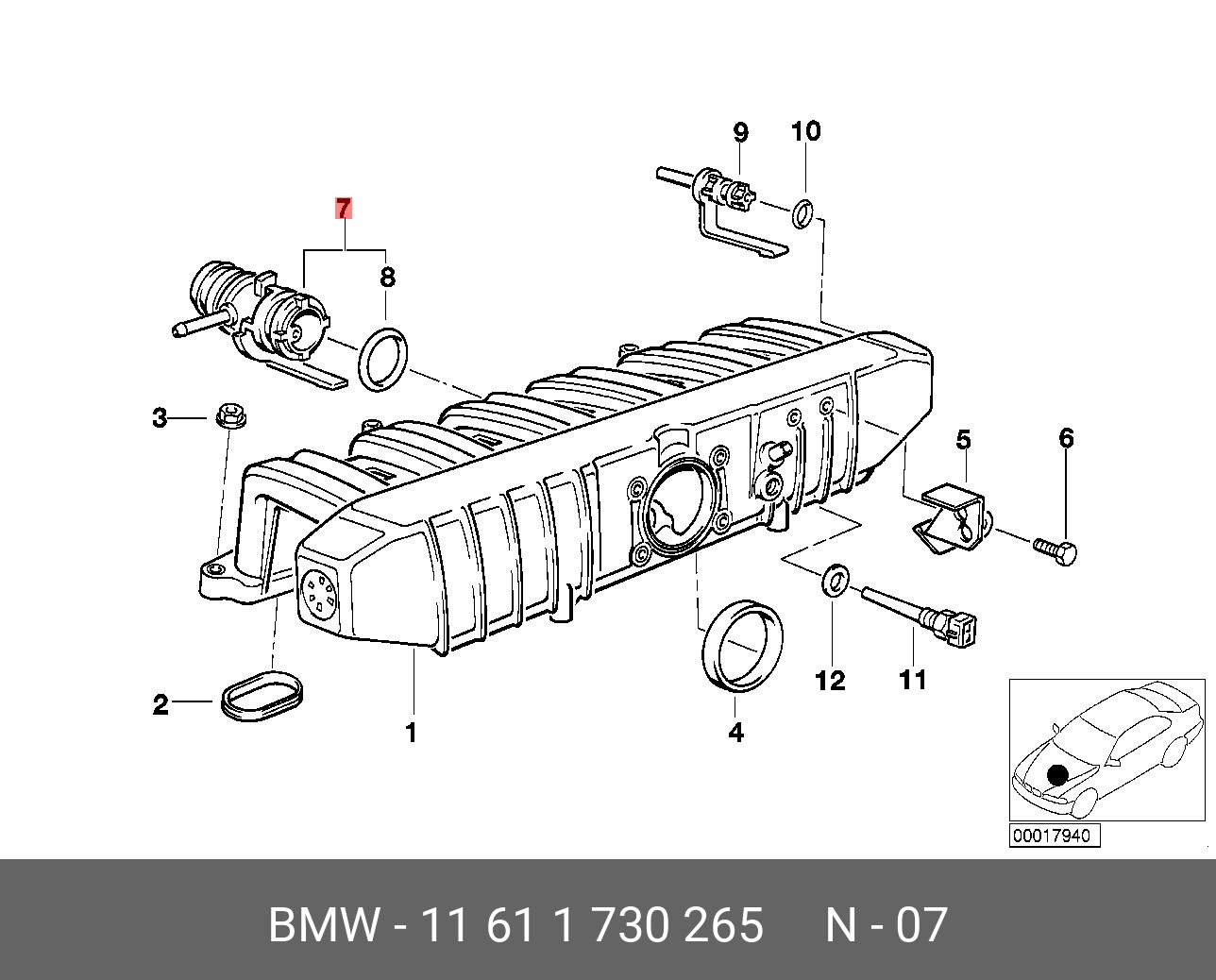 9
10
7
8
3
5
6
2
1
4
12
11
00017940

BMW - 11 61 1 730 265 N - 07