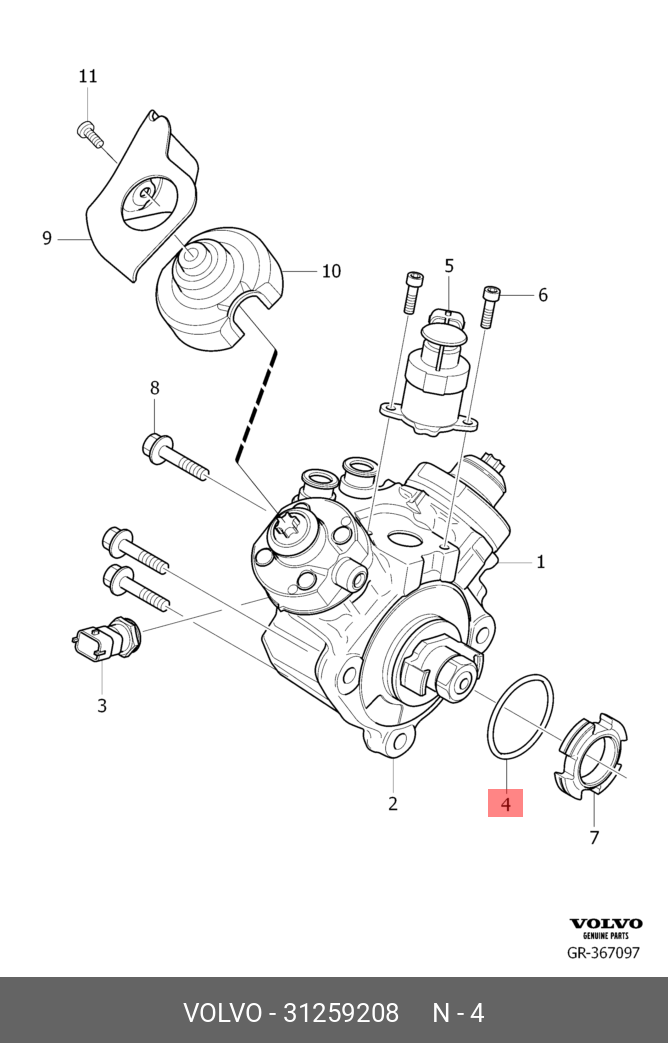 11

9

10

5

6

8

1

3

2

4

7

VOLVO
GENUINE PARTS
GR-367097

VOLVO - 31259208 N - 4