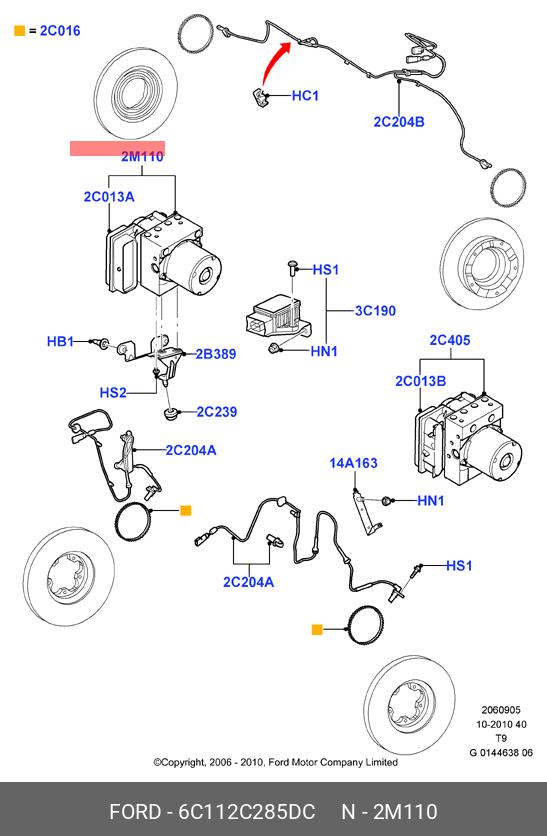 = 2C016

HC1

2C204B

2M110

2C013A

HS1

3C190

HN1

HB1

2B389

HS2

2C239

2C405

2C013B

2C204A

14A163

HN1

2C204A

HS1

2060905
10-2010 40
T9
G 0144638 06

©Copyright, 2006 - 2010, Ford Motor Company Limited

FORD - 6C112C285DC N - 2M110