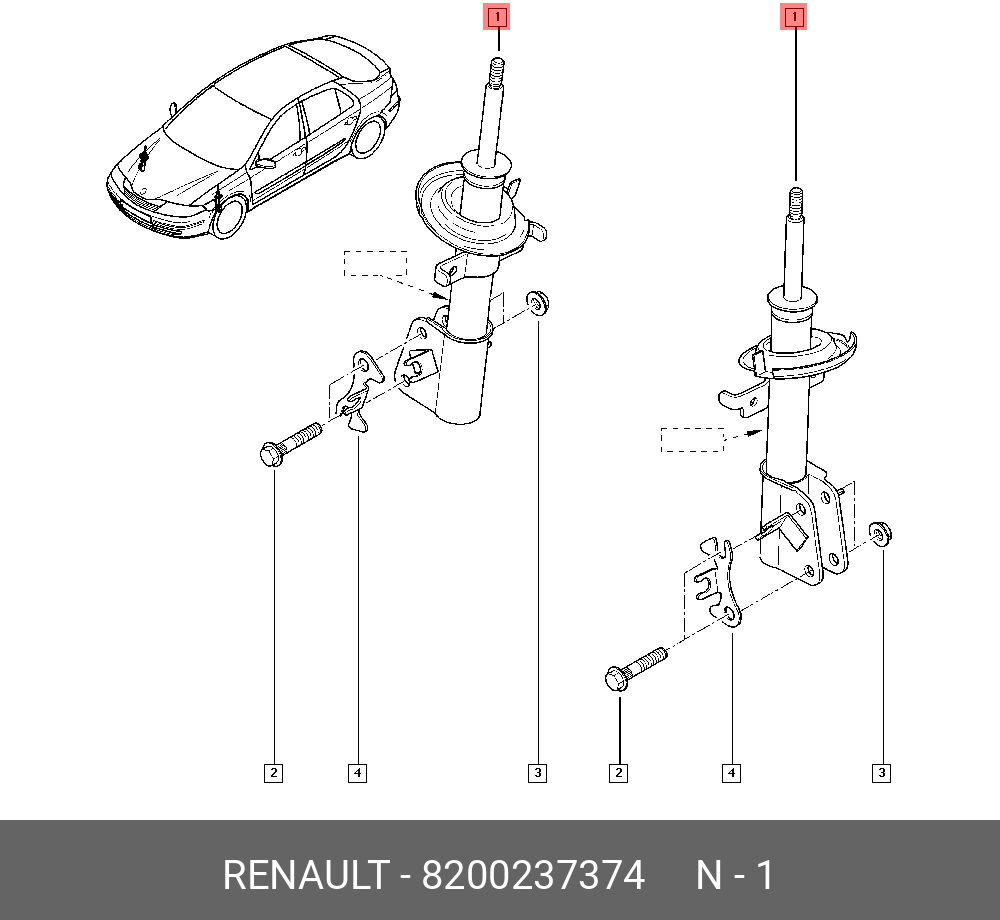 1
1
2
4
3
2
4
3
RENAULT - 8200237374 N - 1