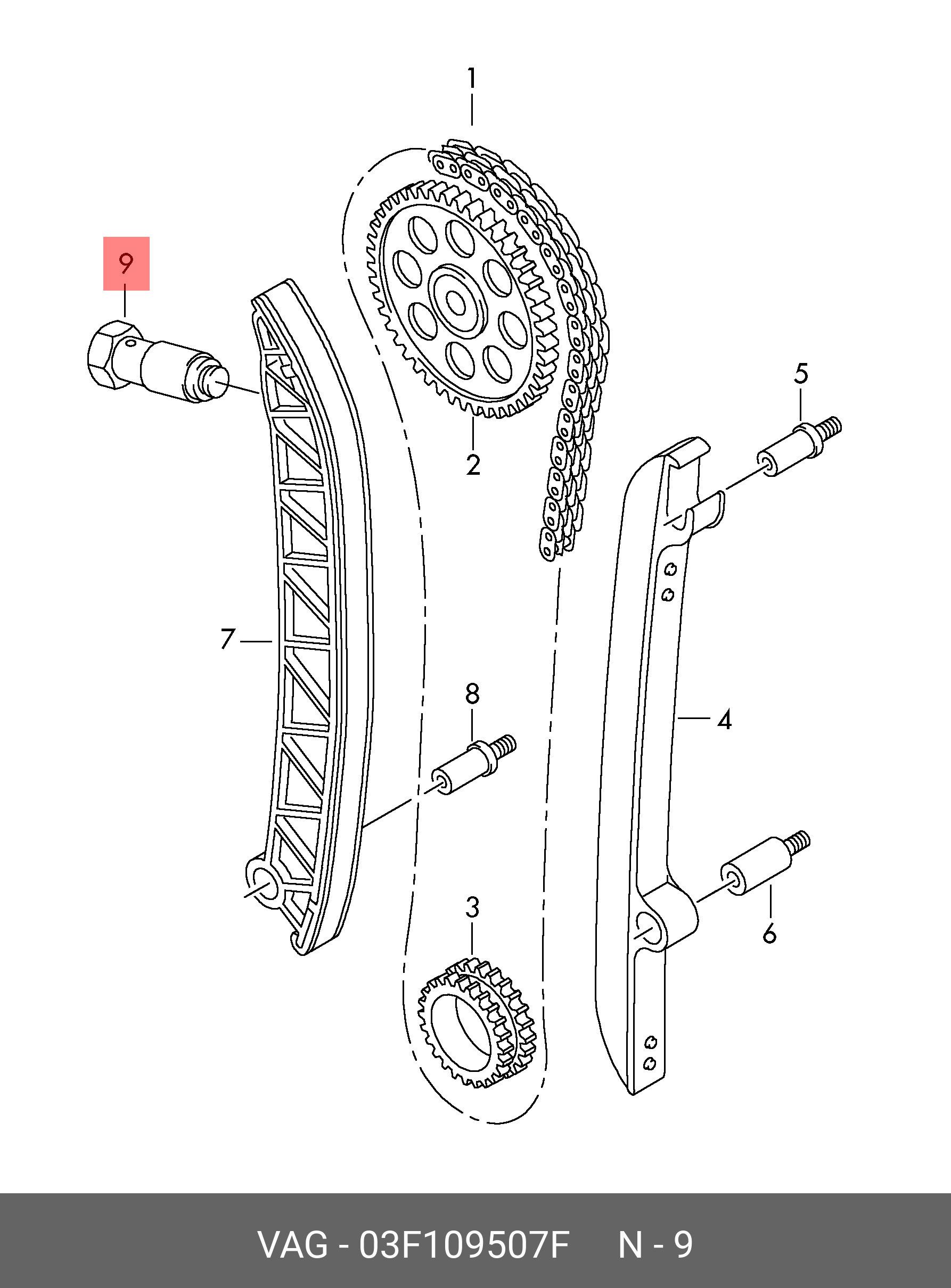 1

9

2

5

7

8

4

3

6

VAG - 03F109507F N - 9