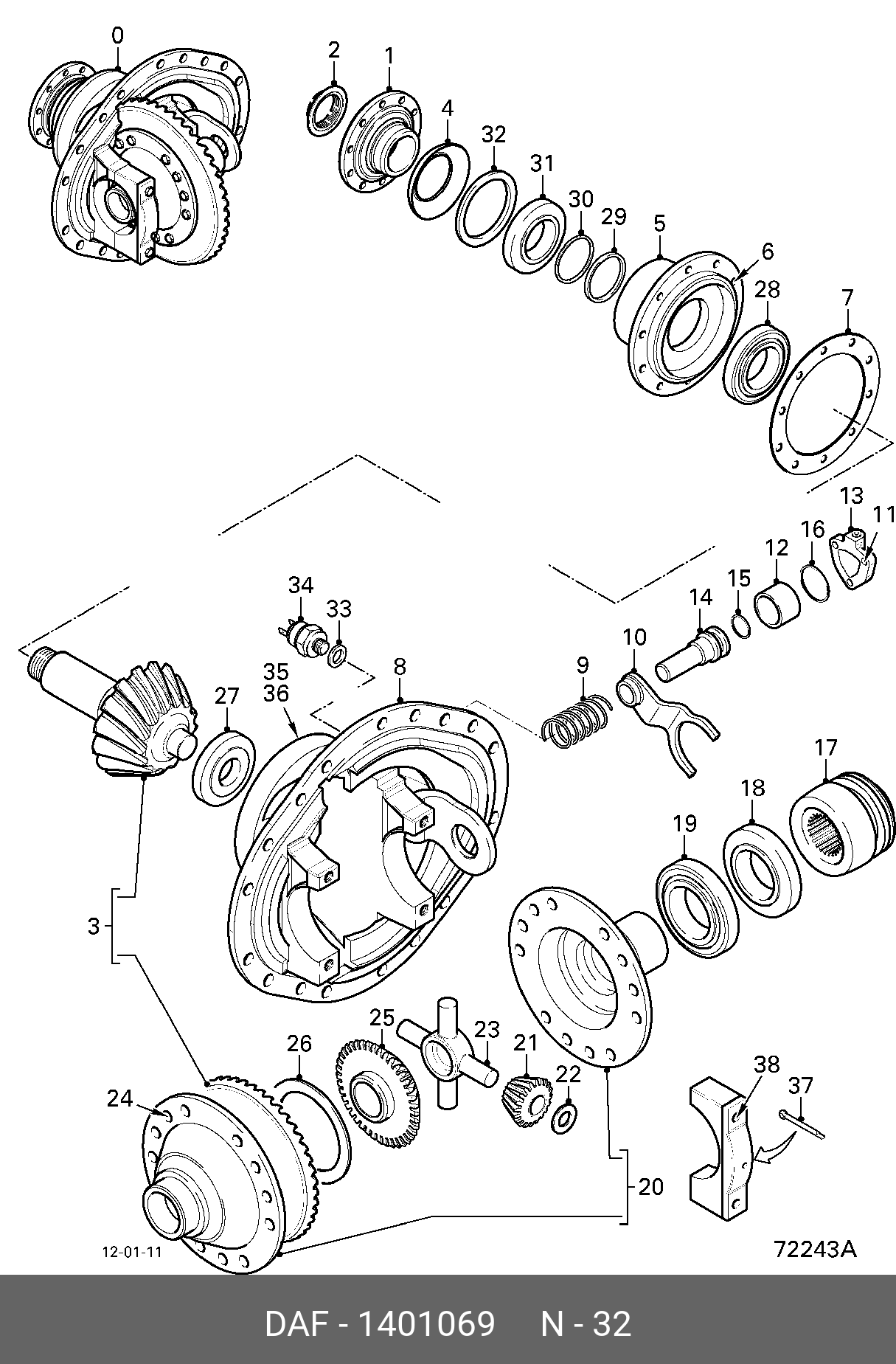 0
2
1
4
32
31
30
29
5
6
28
7
13
11
16
12
15
14
10
9
34
33
35
36
8
27
17
18
19
3
25
23
21
22
26
24
38
37
20
12-01-11
72243A

DAF - 1401069 N - 32