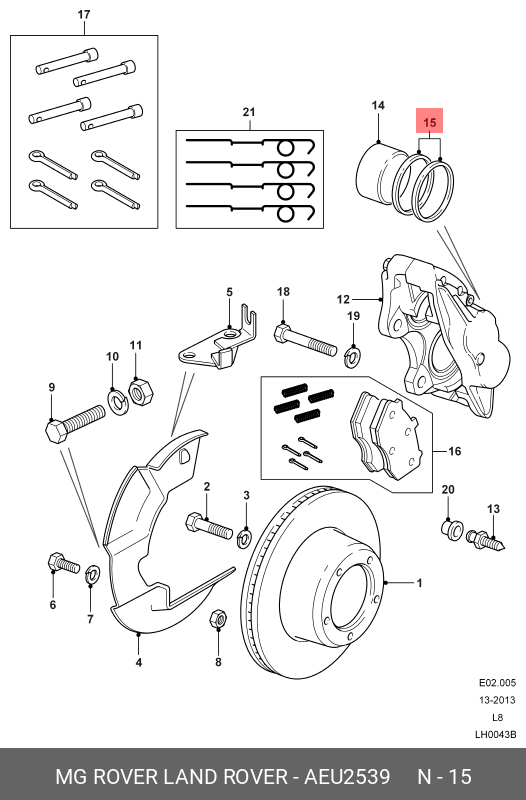 17
21
14
15
5
18
12
19
10
11
9
16
2
3
20
13
1
6
7
4
8
E02.005
13-2013
L8
LH0043B
MG ROVER LAND ROVER - AEU2539 N - 15