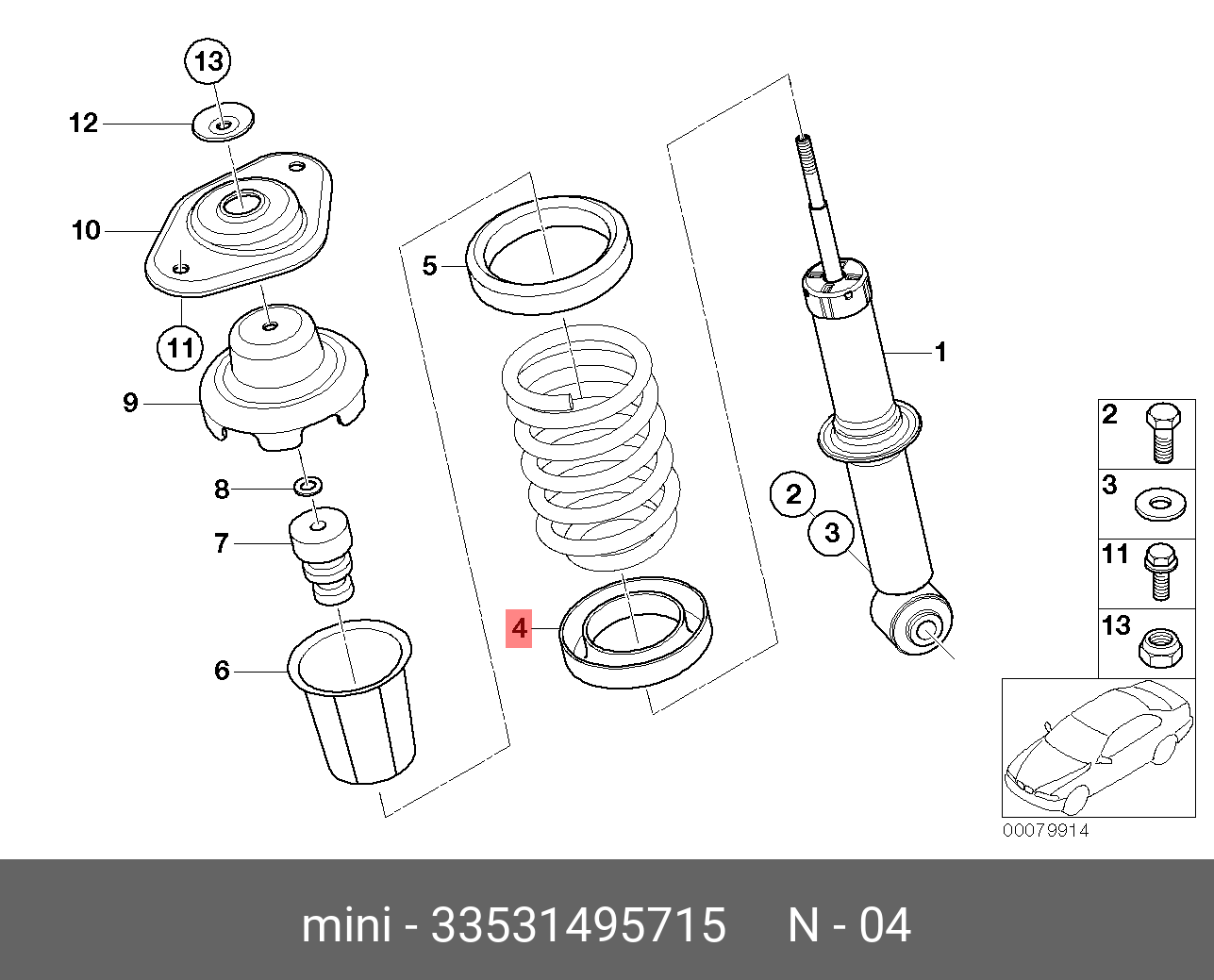 13
12
10
11
9
8
7
6
5
4
1
2
3
2
3
11
13
00079914

mini - 33531495715 N - 04