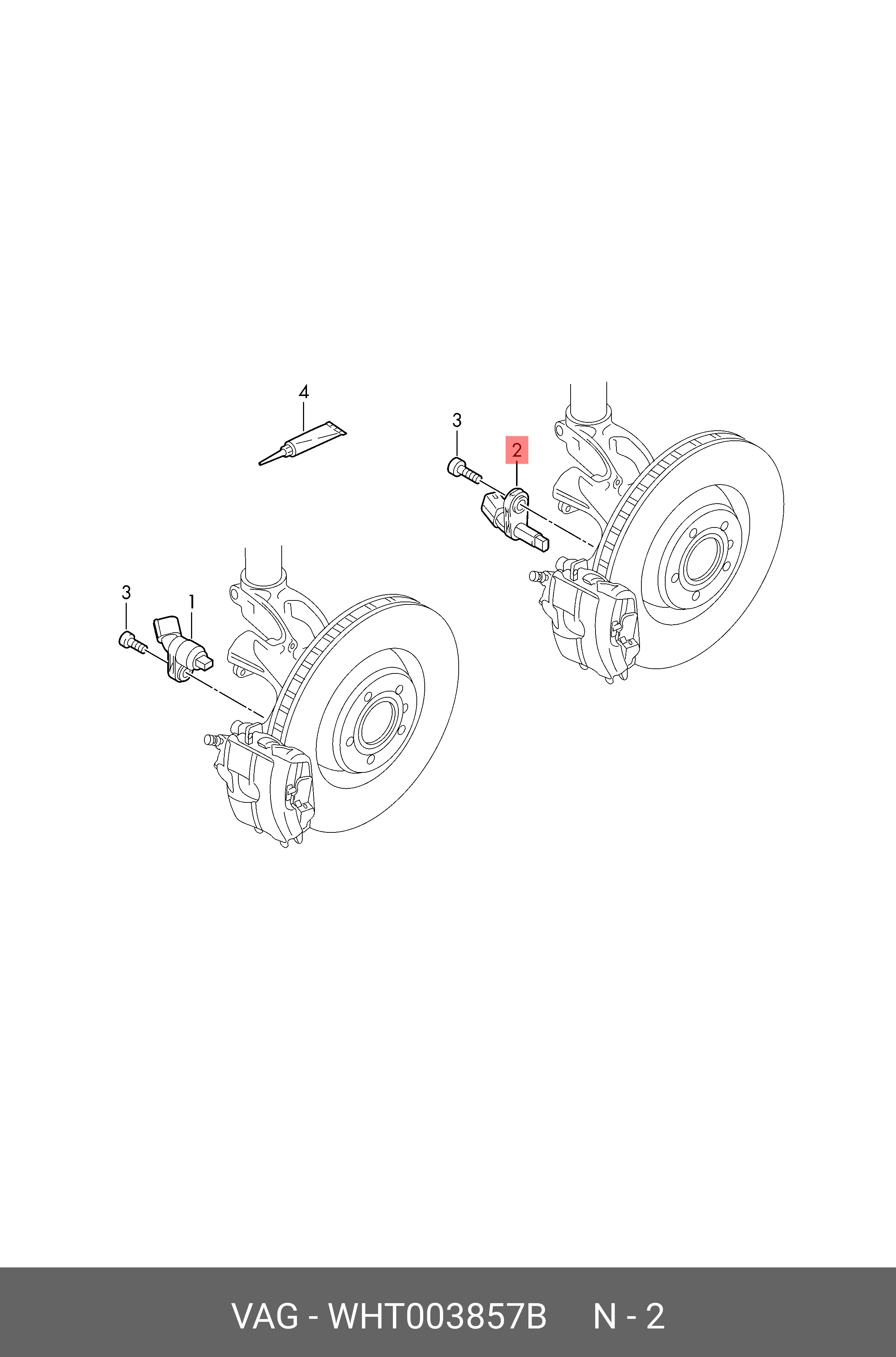 4

3

2

3

1

VAG - WHT003857B N - 2