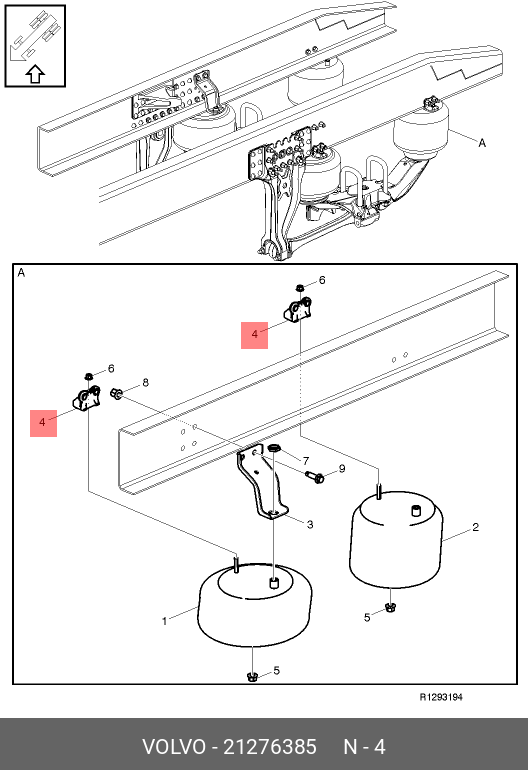 A

A

6

4

6

8

4

7

9

3

2

1

5

5

R1293194

VOLVO - 21276385 N - 4