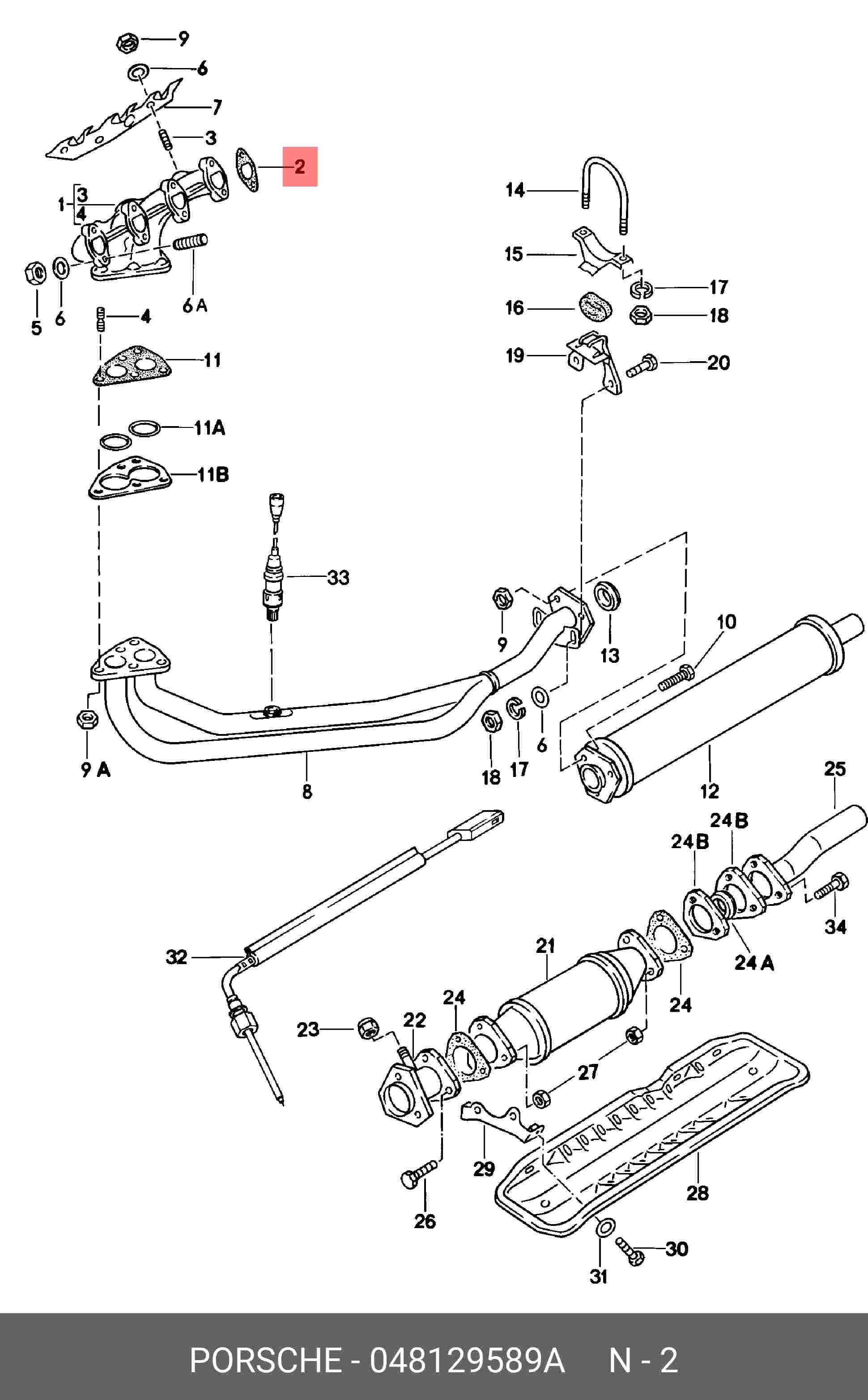 9
6
7
3
2
1
3
4
5
6
6 A
4
11
11A
11B
14
15
17
16
18
19
20
33
9
13
10
9 A
8
18
17
6
12
25
24 B
24 B
34
24 A
32
21
24
24
23
22
27
29
28
26
30
31

PORSCHE - 048129589A N - 2