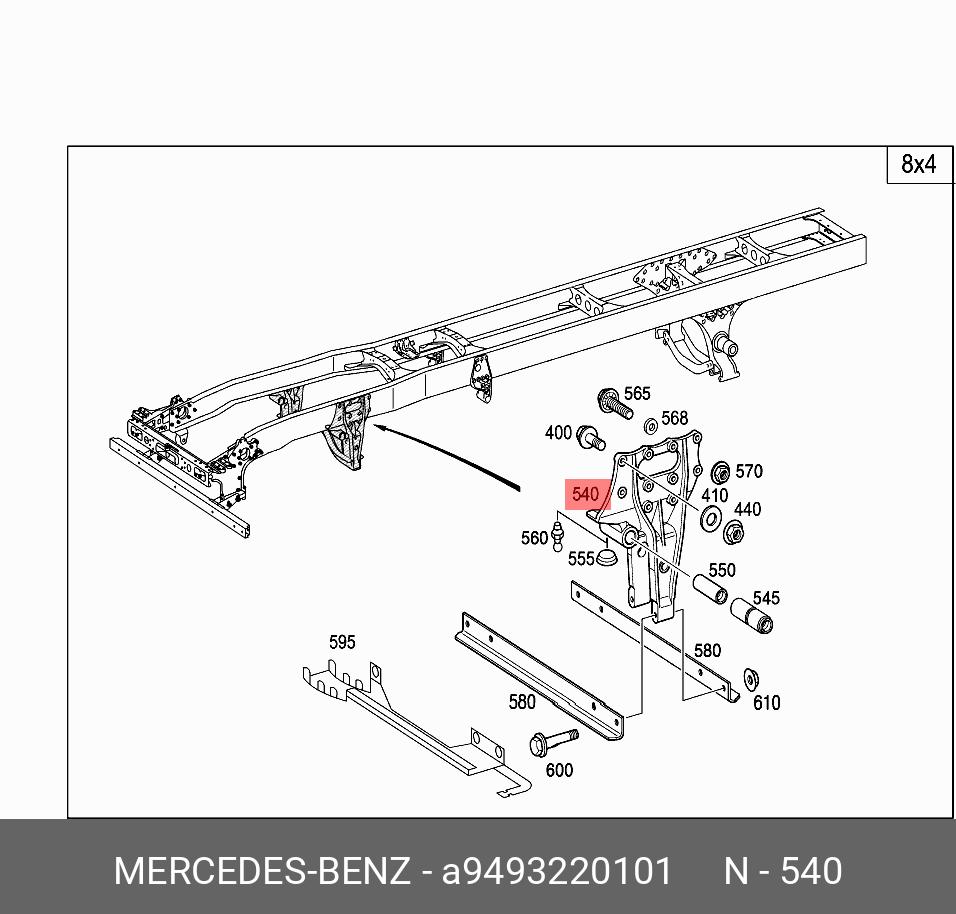 8x4

565
568
400
570
540
410
440
560
555
550
545
595
580
580
610
600

MERCEDES-BENZ - a9493220101 N - 540