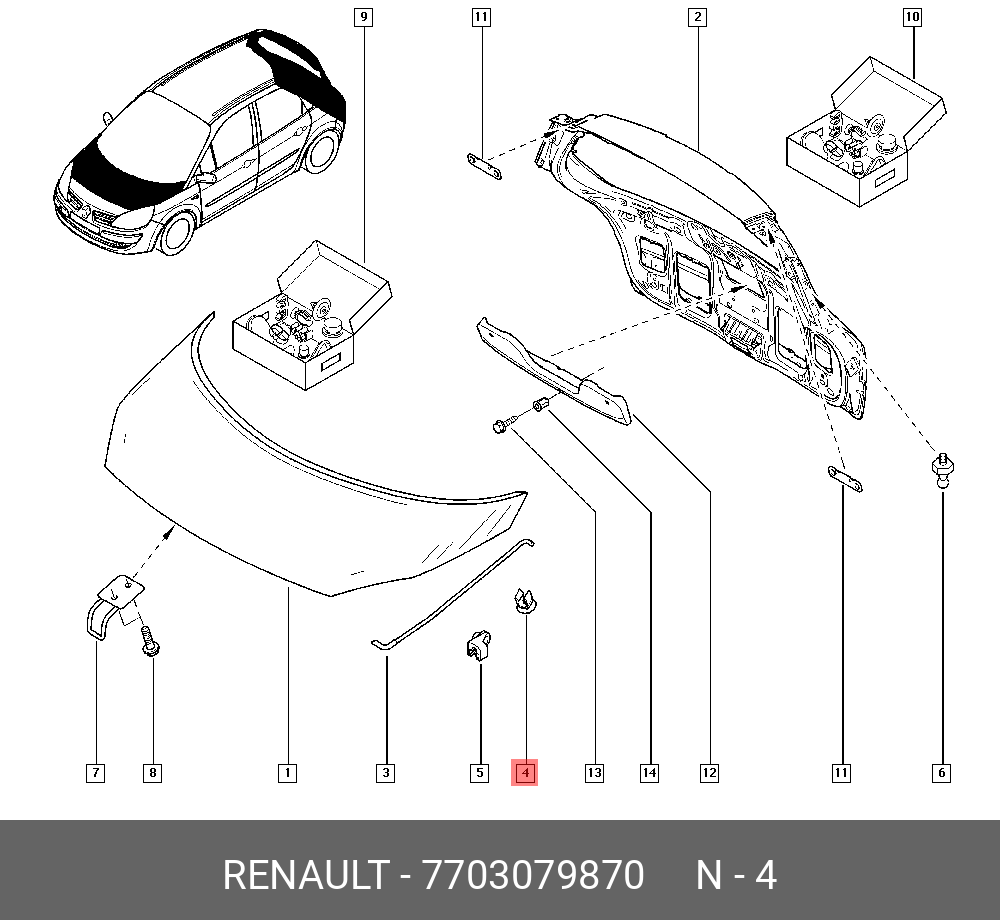 9
11
2
10
7
8
1
3
5
4
13
14
12
11
6

RENAULT - 7703079870 N - 4